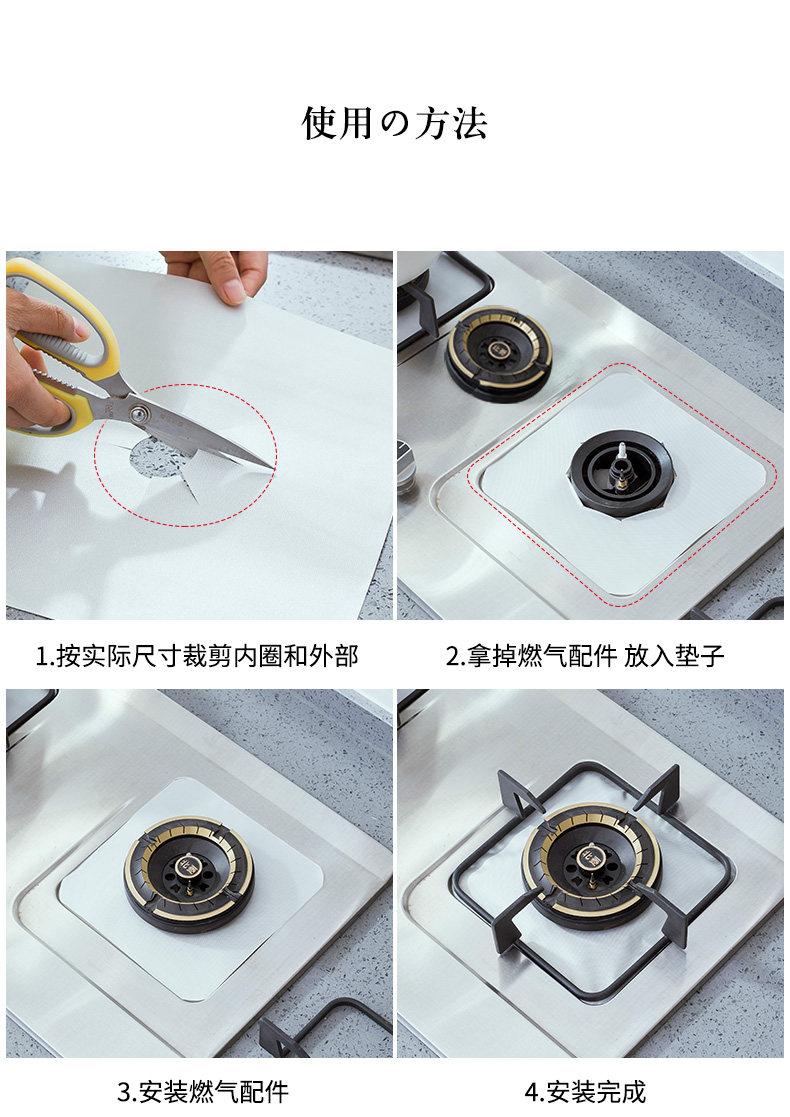 使用の方法

1.按实际尺寸裁剪内圈和外部

2.拿掉燃气配件 放入垫子

3.安装燃气配件

4.安装完成