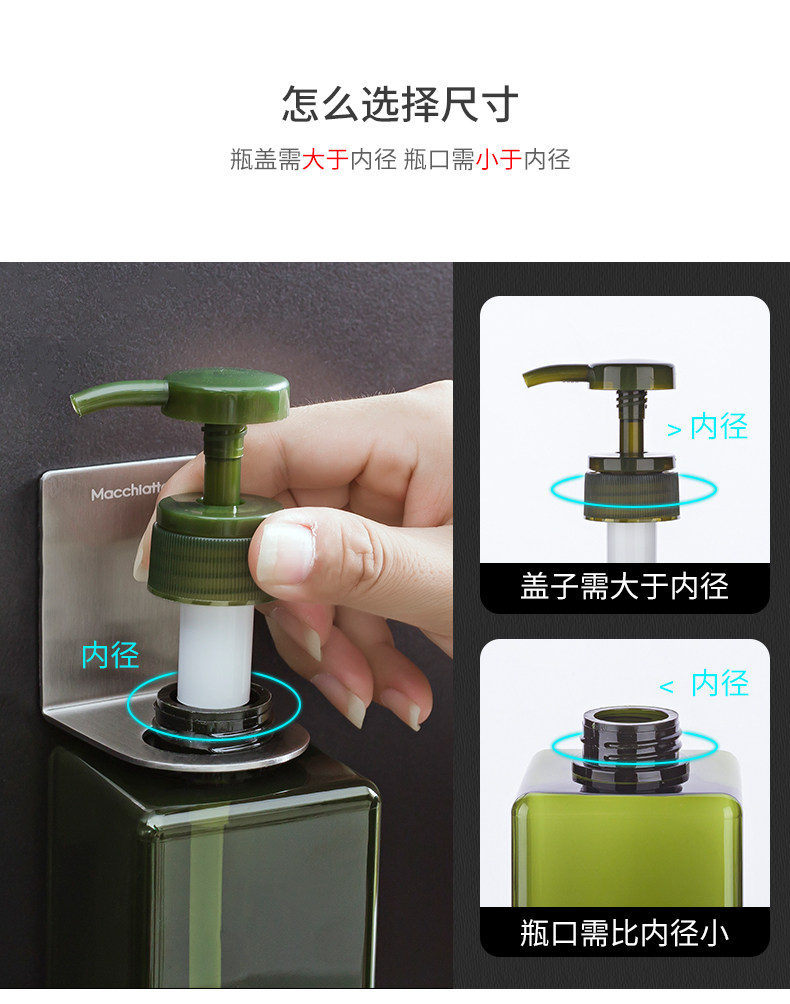 怎么选择尺寸

瓶盖需大于内径 瓶口需小于内径

Macchiatto

内径

> 内径

盖子需大于内径

< 内径

瓶口需比内径小