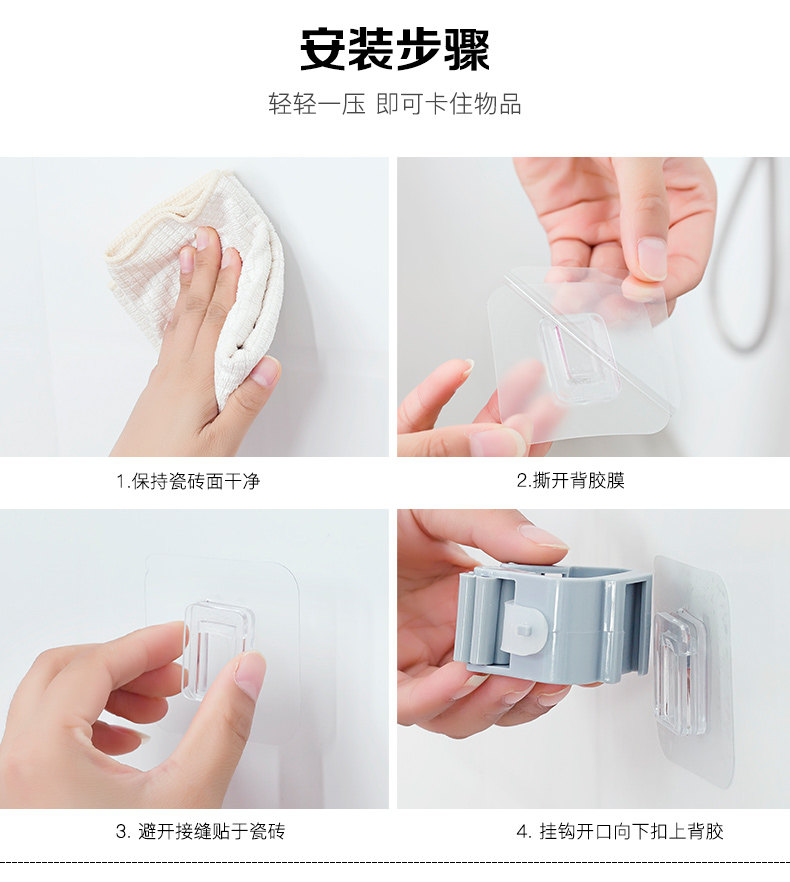 安装步骤

轻轻一压 即可卡住物品

1.保持瓷砖面干净

2.撕开背胶膜

3. 避开接缝贴于瓷砖

4. 挂钩开口向下扣上背胶