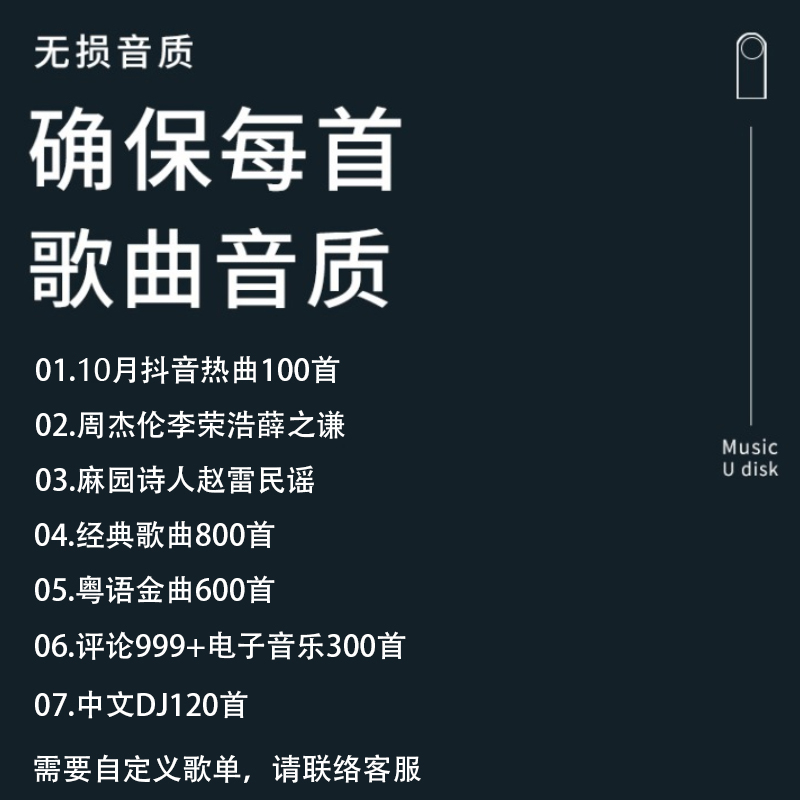 无损音质

确保每首
歌曲音质

01.10月抖音热曲100首

02.周杰伦李荣浩薛之谦

03.麻园诗人赵雷民谣

04.经典歌曲800首

05.粤语金曲600首

06.评论999+电子音乐300首

07.中文DJ120首

需要自定义歌单，请联络客服

Music
U disk