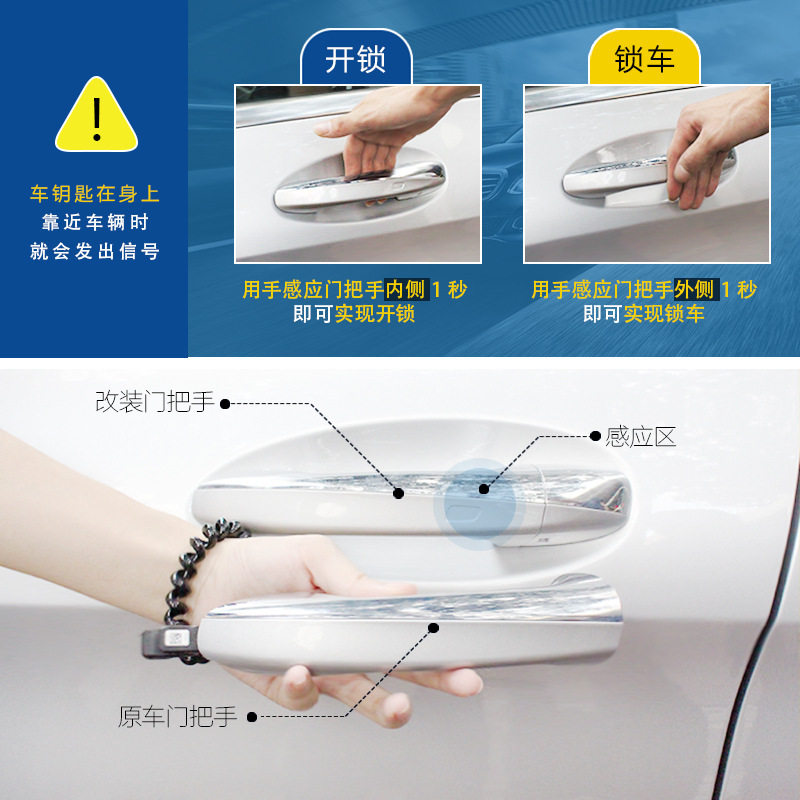 !

车钥匙在身上
靠近车辆时
就会发出信号

开锁

用手感应门把手内侧 1 秒
即可实现开锁

锁车

用手感应门把手外侧 1 秒
即可实现锁车

改装门把手

感应区

原车门把手