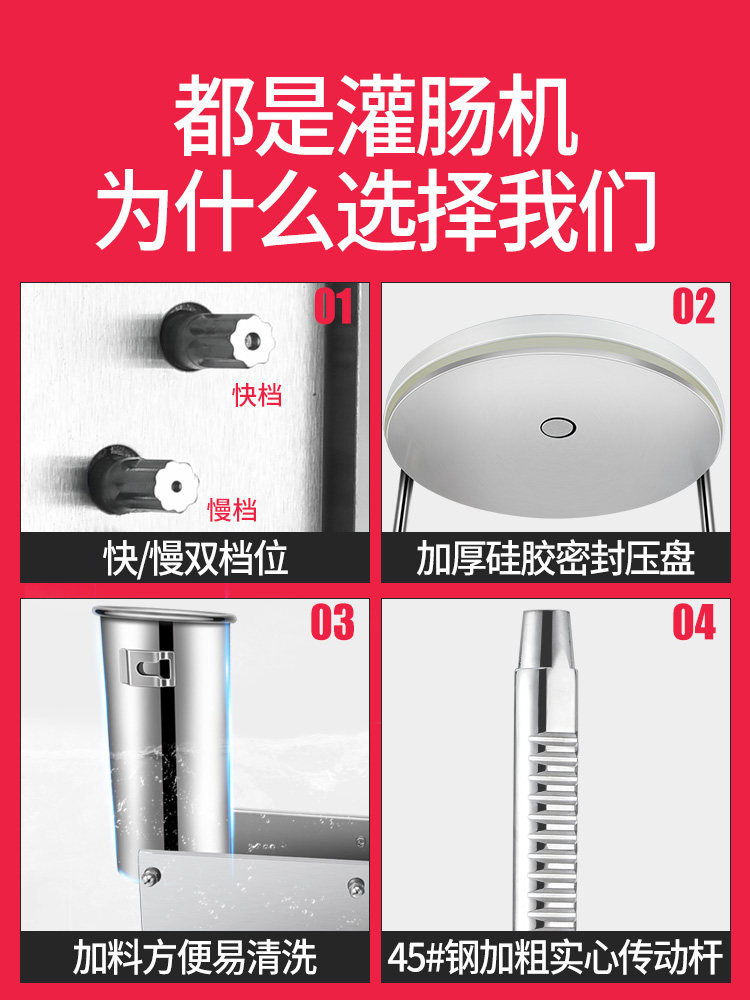 都是灌肠机
为什么选择我们

01
快档
慢档
快/慢双档位

02
加厚硅胶密封压盘

03
加料方便易清洗

04
45#钢加粗实心传动杆