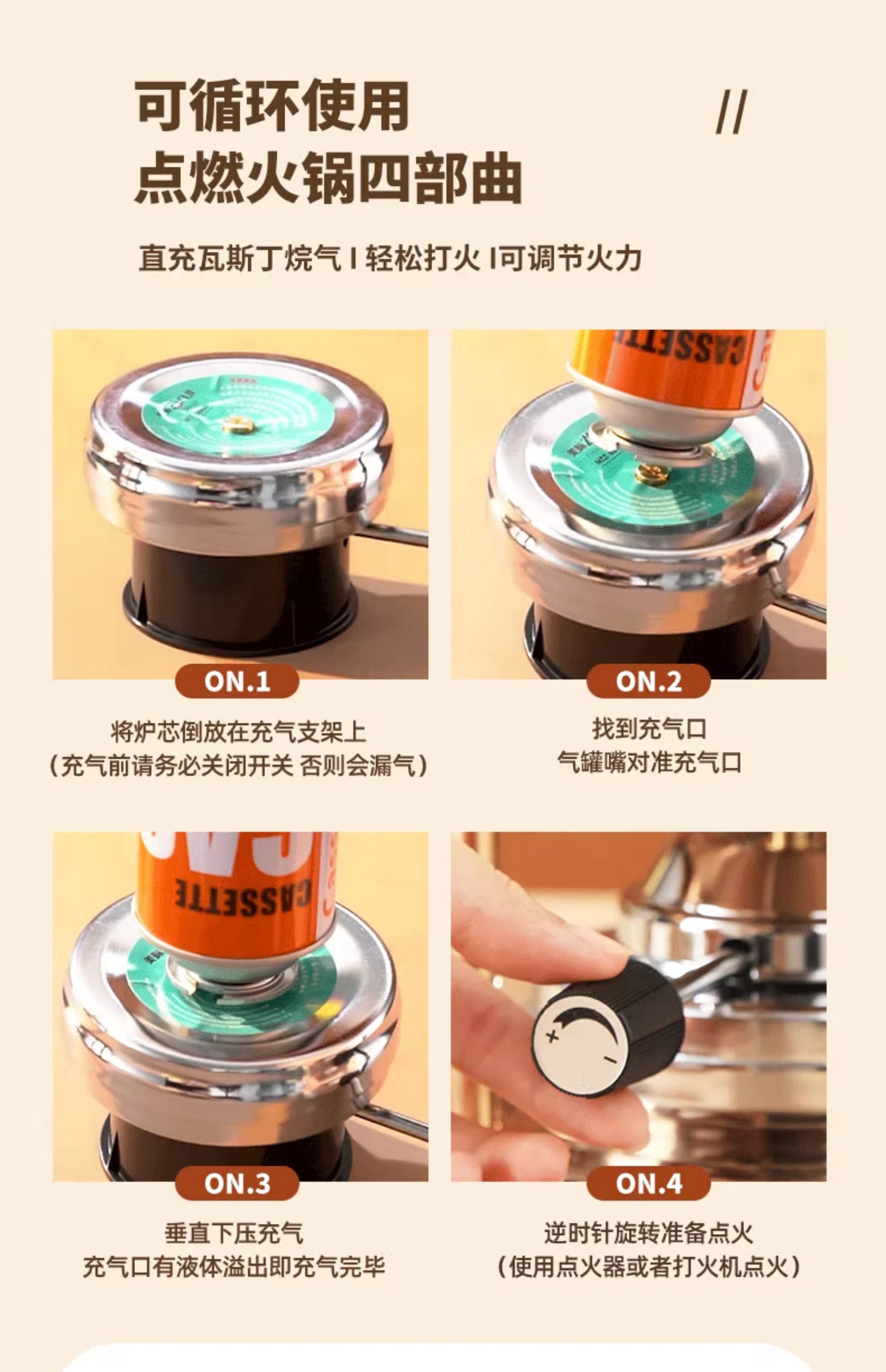 可循环使用
点燃火锅四部曲

//

直充瓦斯丁烷气 I 轻松打火 I可调节火力

CASSETTE

ON.1

将炉芯倒放在充气支架上
（充气前请务必关闭开关 否则会漏气）

ON.2

找到充气口
气罐嘴对准充气口

CASSETTE

ON.3

垂直下压充气
充气口有液体溢出即充气完毕

+ −

ON.4

逆时针旋转准备点火
（使用点火器或者打火机点火）