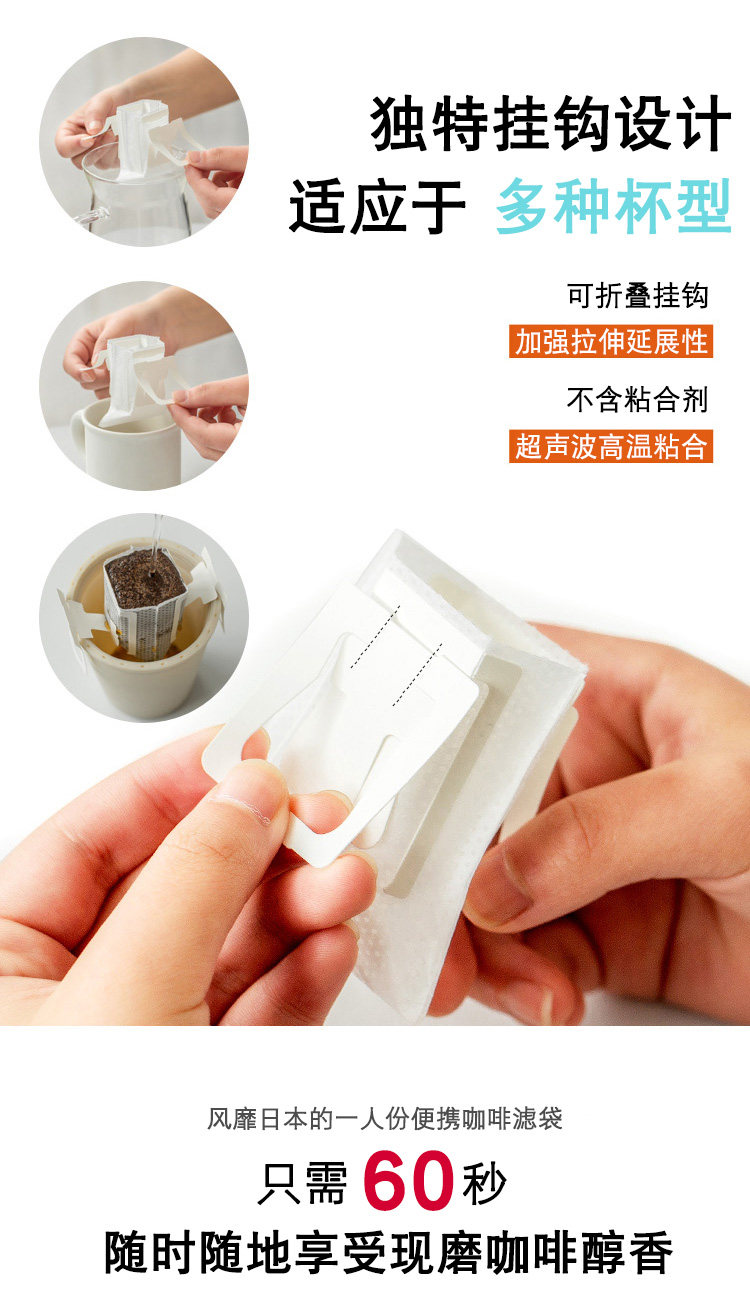 独特挂钩设计
适应于 多种杯型

可折叠挂钩
加强拉伸延展性

不含粘合剂
超声波高温粘合

风靡日本的一人份便携咖啡滤袋
只需 60 秒
随时随地享受现磨咖啡醇香