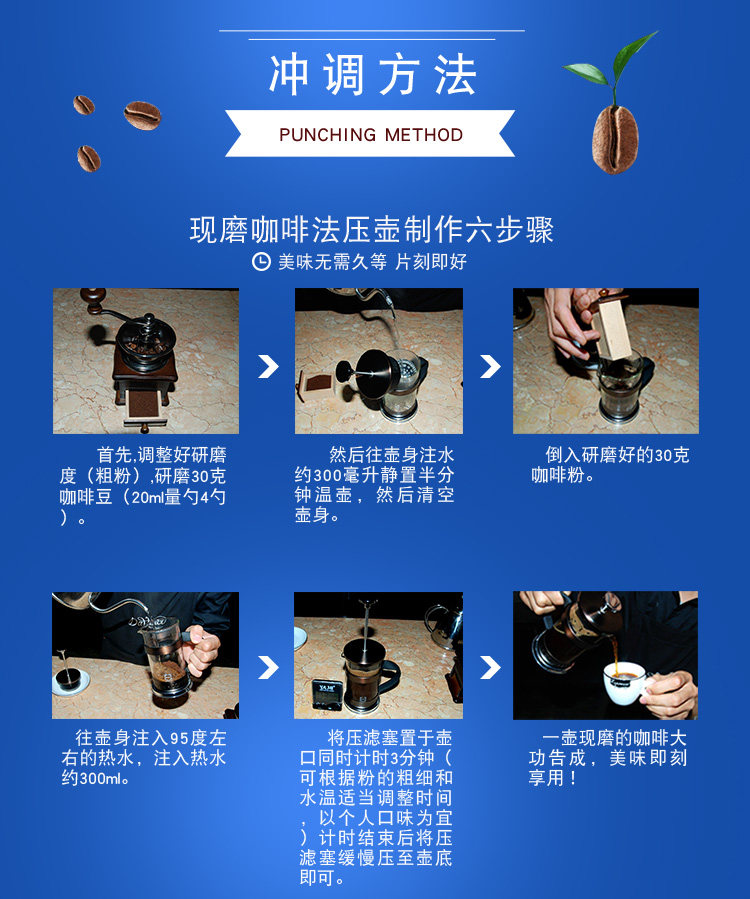 冲调方法

PUNCHING METHOD

现磨咖啡法压壶制作六步骤

美味无需久等 片刻即好

首先,调整好研磨度（粗粉）,研磨30克咖啡豆（20ml量勺4勺）。

然后往壶身注水约300毫升静置半分钟温壶，然后清空壶身。

倒入研磨好的30克咖啡粉。

往壶身注入95度左右的热水，注入热水约300ml。

将压滤塞置于壶口同时计时3分钟（可根据粉的粗细和水温适当调整时间，以个人口味为宜）计时结束后将压滤塞缓慢压至壶底即可。

一壶现磨的咖啡大功告成，美味即刻享用！