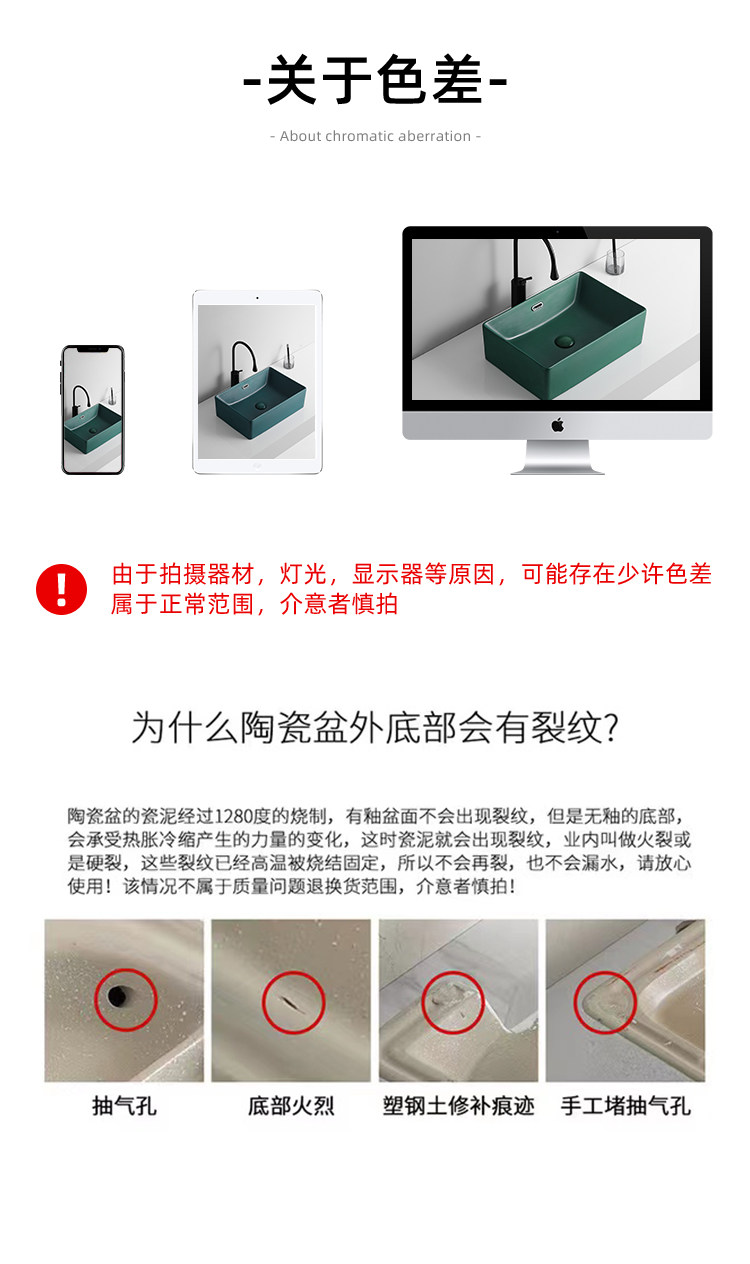 -关于色差-

- About chromatic aberration -

由于拍摄器材，灯光，显示器等原因，可能存在少许色差属于正常范围，介意者慎拍

为什么陶瓷盆外底部会有裂纹?

陶瓷盆的瓷泥经过1280度的烧制，有釉盆面不会出现裂纹，但是无釉的底部，会承受热胀冷缩产生的力量的变化，这时瓷泥就会出现裂纹，业内叫做火裂或是硬裂，这些裂纹已经高温被烧结固定，所以不会再裂，也不会漏水，请放心使用！该情况不属于质量问题退换货范围，介意者慎拍！

抽气孔

底部火烈

塑钢土修补痕迹

手工堵抽气孔