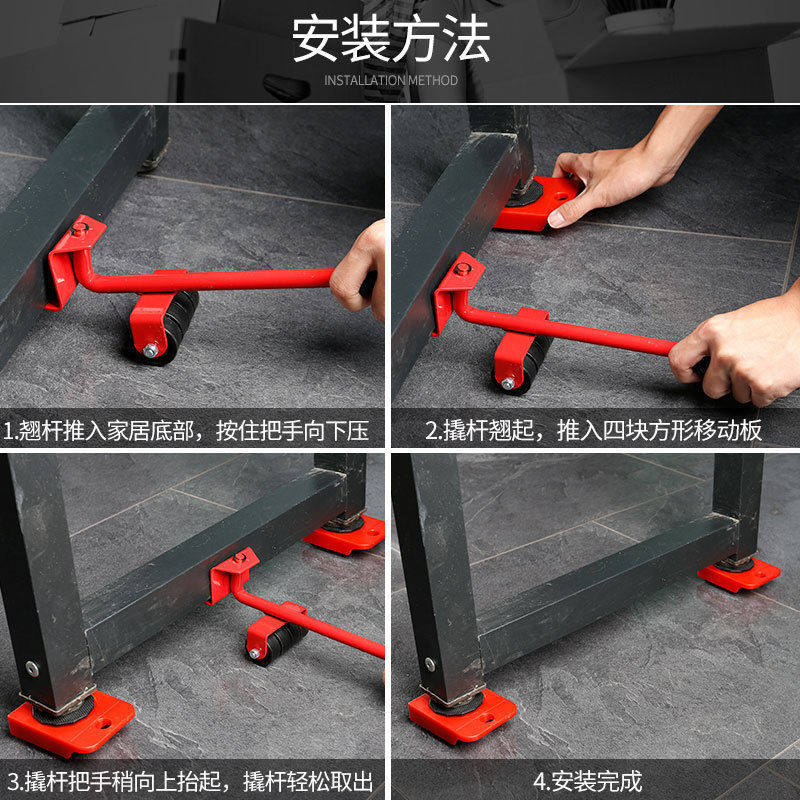 安装方法
INSTALLATION METHOD

1.翘杆推入家居底部，按住把手向下压

2.撬杆翘起，推入四块方形移动板

3.撬杆把手稍向上抬起，撬杆轻松取出

4.安装完成