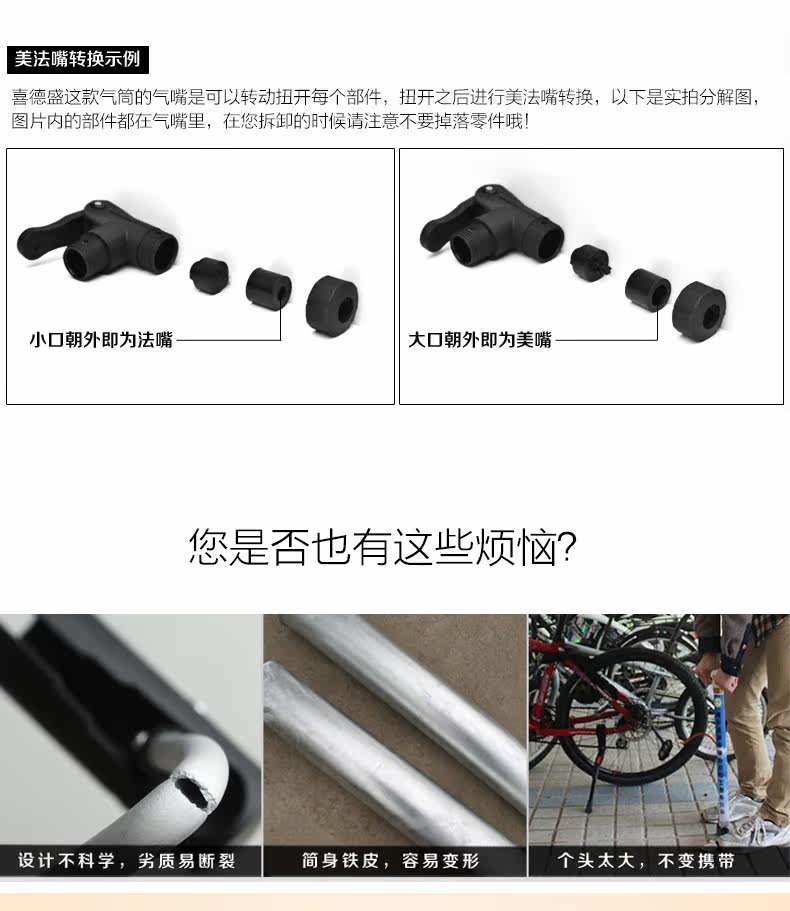 美法嘴转换示例

喜德盛这款气筒的气嘴是可以转动扭开每个部件，扭开之后进行美法嘴转换，以下是实拍分解图，图片内的部件都在气嘴里，在您拆卸的时候请注意不要掉落零件哦！

小口朝外即为法嘴

大口朝外即为美嘴

您是否也有这些烦恼?

设计不科学，劣质易断裂

筒身铁皮，容易变形

个头太大，不变携带