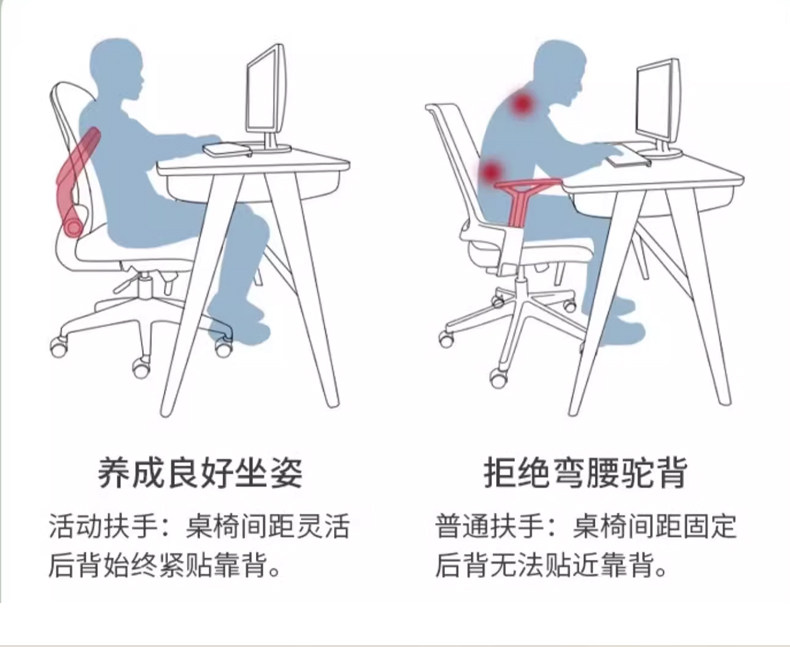 养成良好坐姿

活动扶手：桌椅间距灵活
后背始终紧贴靠背。

拒绝弯腰驼背

普通扶手：桌椅间距固定
后背无法贴近靠背。