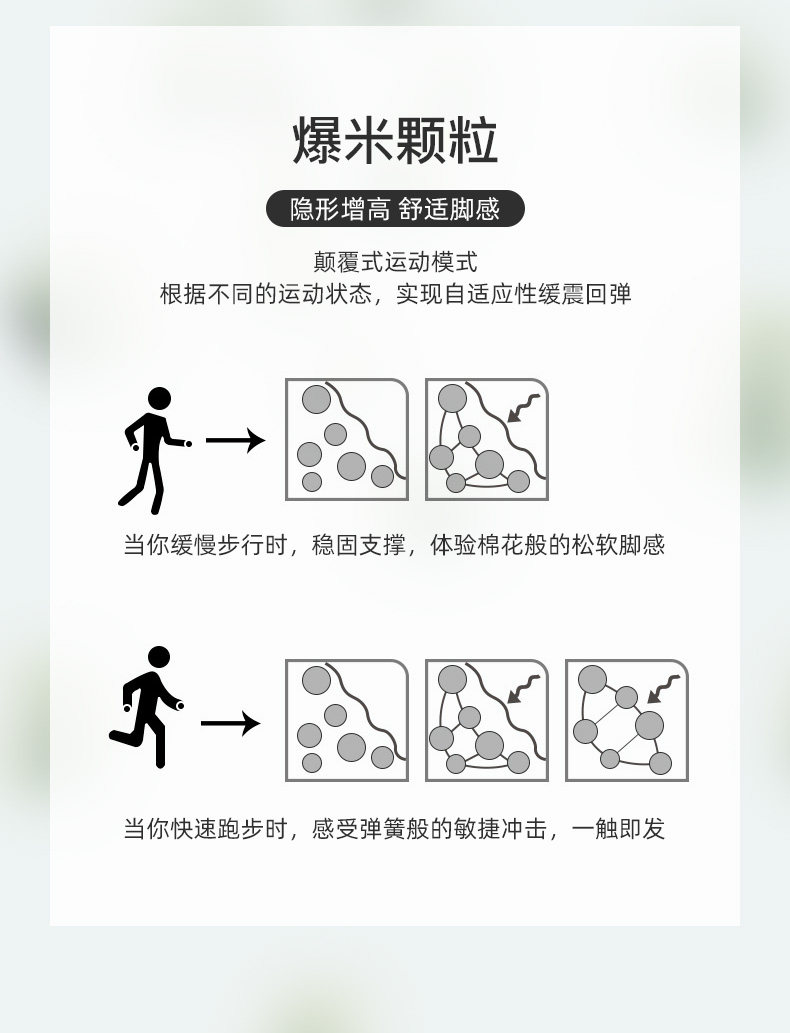 爆米颗粒

隐形增高 舒适脚感

颠覆式运动模式
根据不同的运动状态，实现自适应性缓震回弹

当你缓慢步行时，稳固支撑，体验棉花般的松软脚感

当你快速跑步时，感受弹簧般的敏捷冲击，一触即发