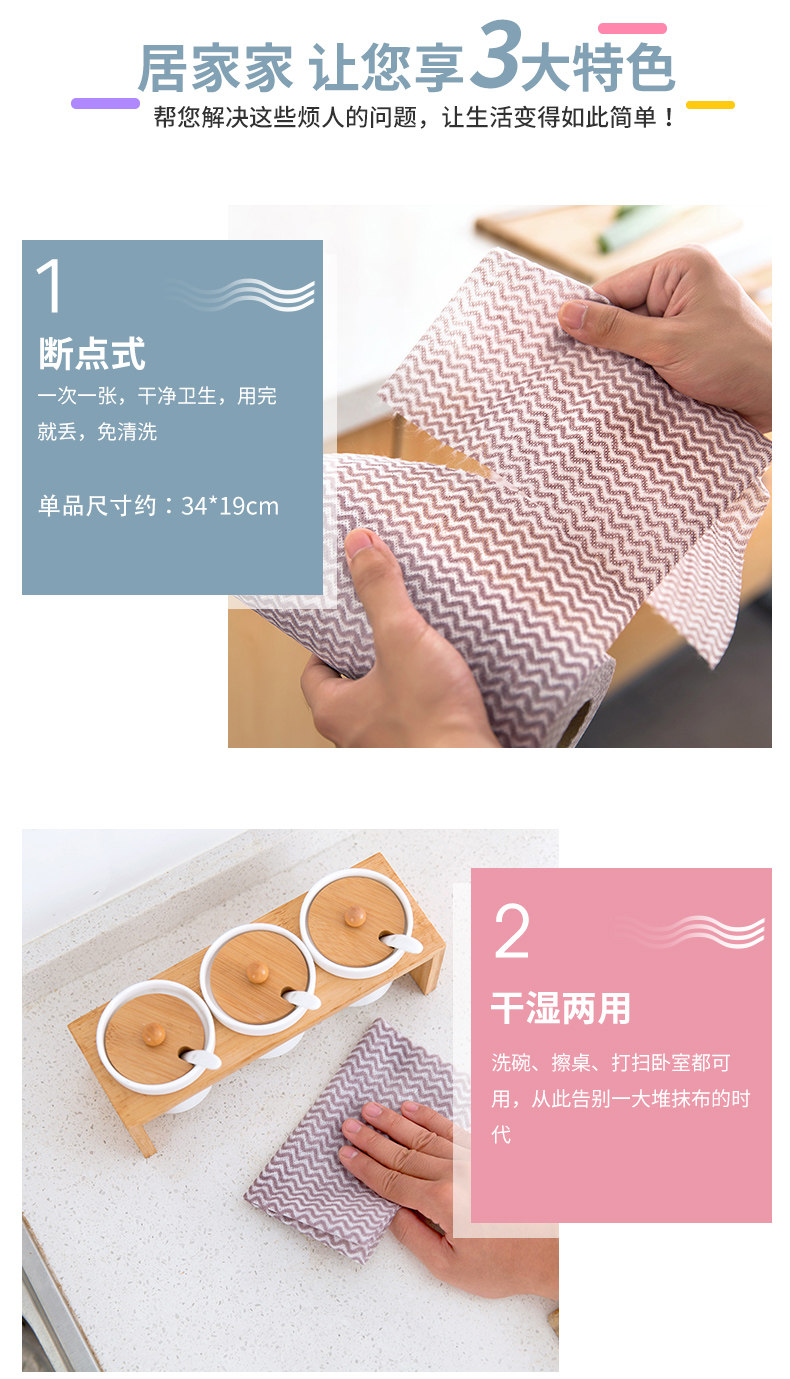 居家家 让您享3大特色

帮您解决这些烦人的问题，让生活变得如此简单！

1

断点式

一次一张，干净卫生，用完就丢，免清洗

单品尺寸约：34*19cm

2

干湿两用

洗碗、擦桌、打扫卧室都可用，从此告别一大堆抹布的时代