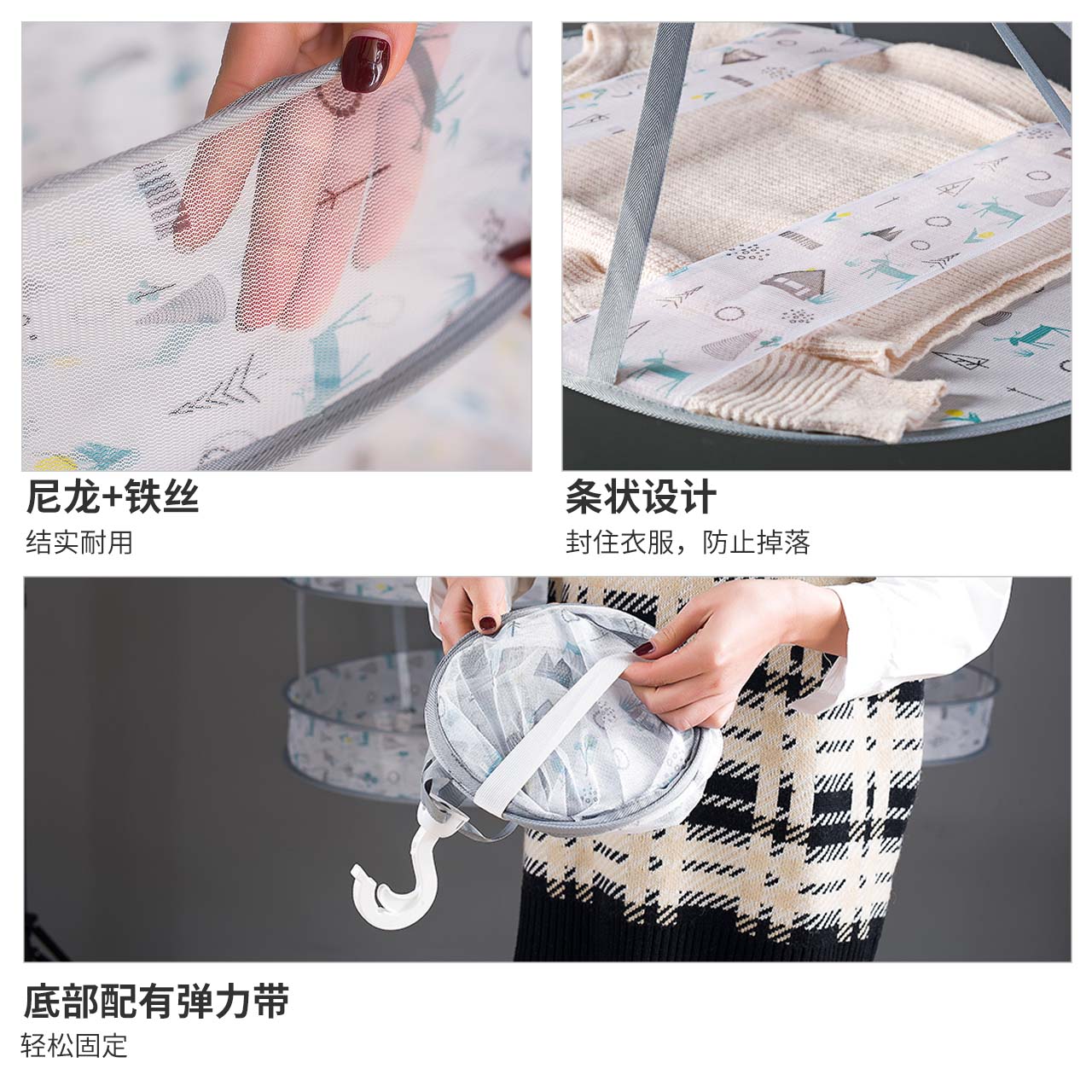 尼龙+铁丝

结实耐用

条状设计

封住衣服，防止掉落

底部配有弹力带

轻松固定