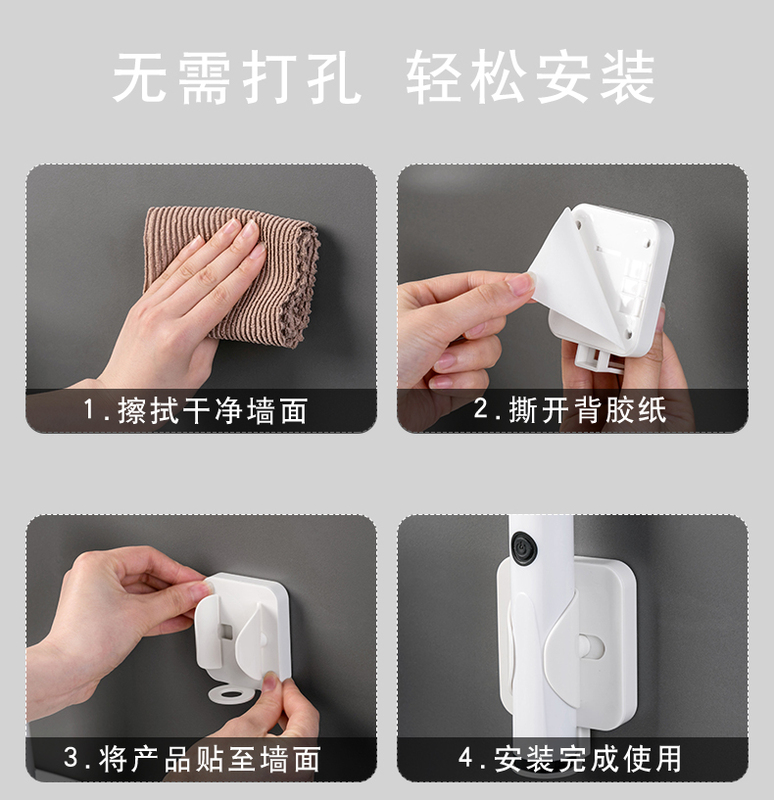 无需打孔 轻松安装

1.擦拭干净墙面

2.撕开背胶纸

3.将产品贴至墙面

4.安装完成使用