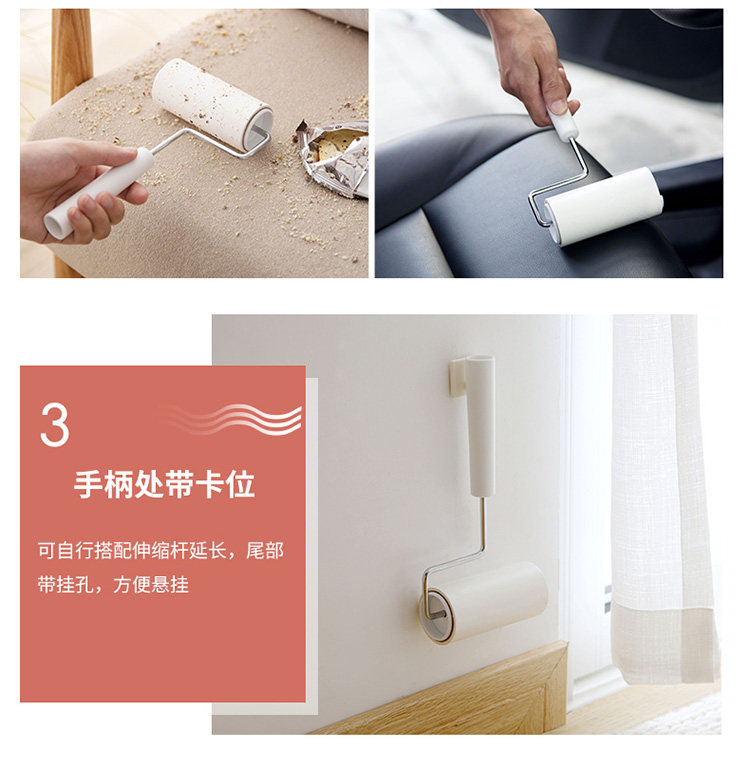 3

手柄处带卡位

可自行搭配伸缩杆延长，尾部带挂孔，方便悬挂