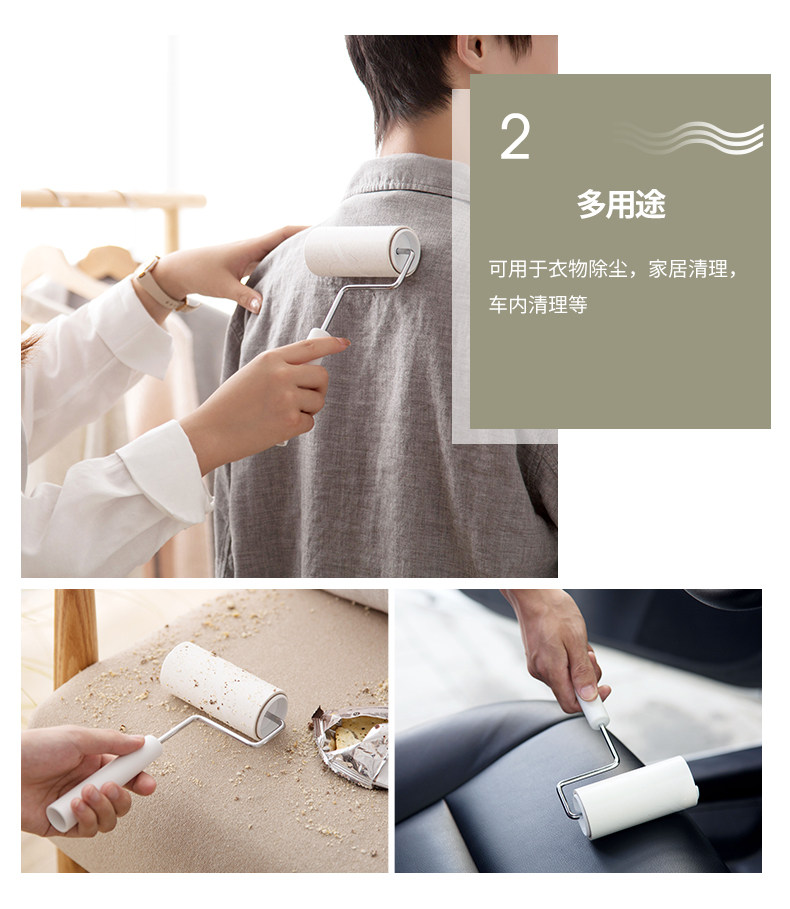 2

多用途

可用于衣物除尘，家居清理，车内清理等