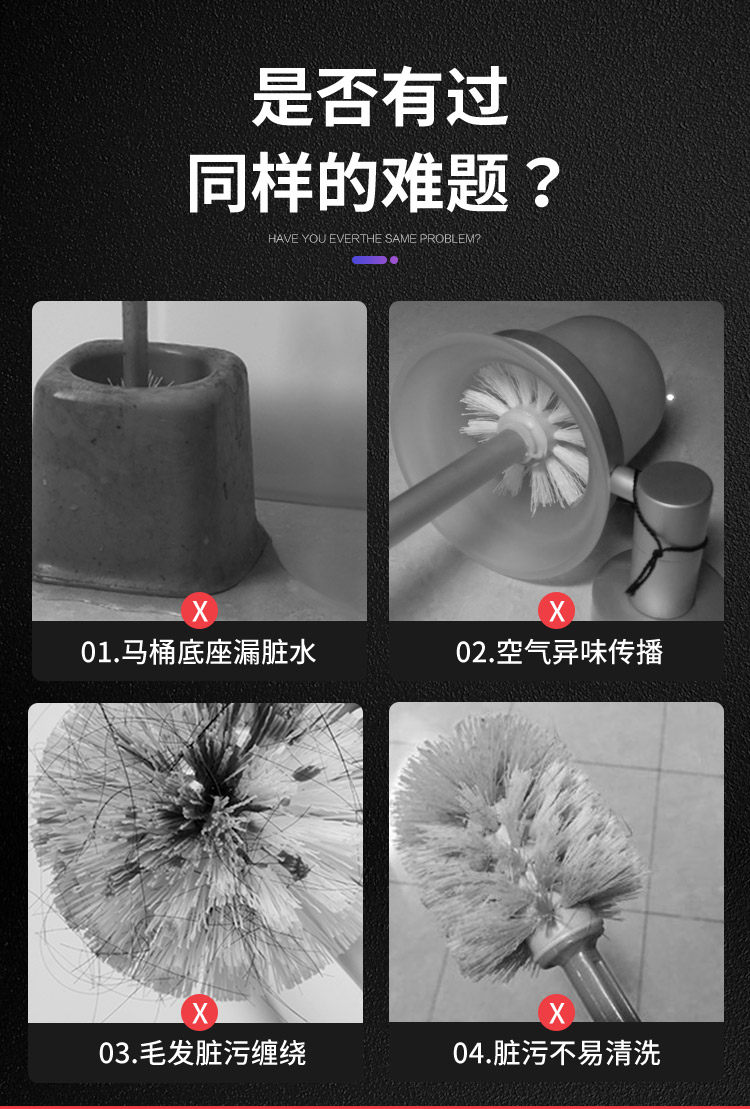 是否有过
同样的难题？

HAVE YOU EVERTHE SAME PROBLEM?

X
01.马桶底座漏脏水

X
02.空气异味传播

X
03.毛发脏污缠绕

X
04.脏污不易清洗