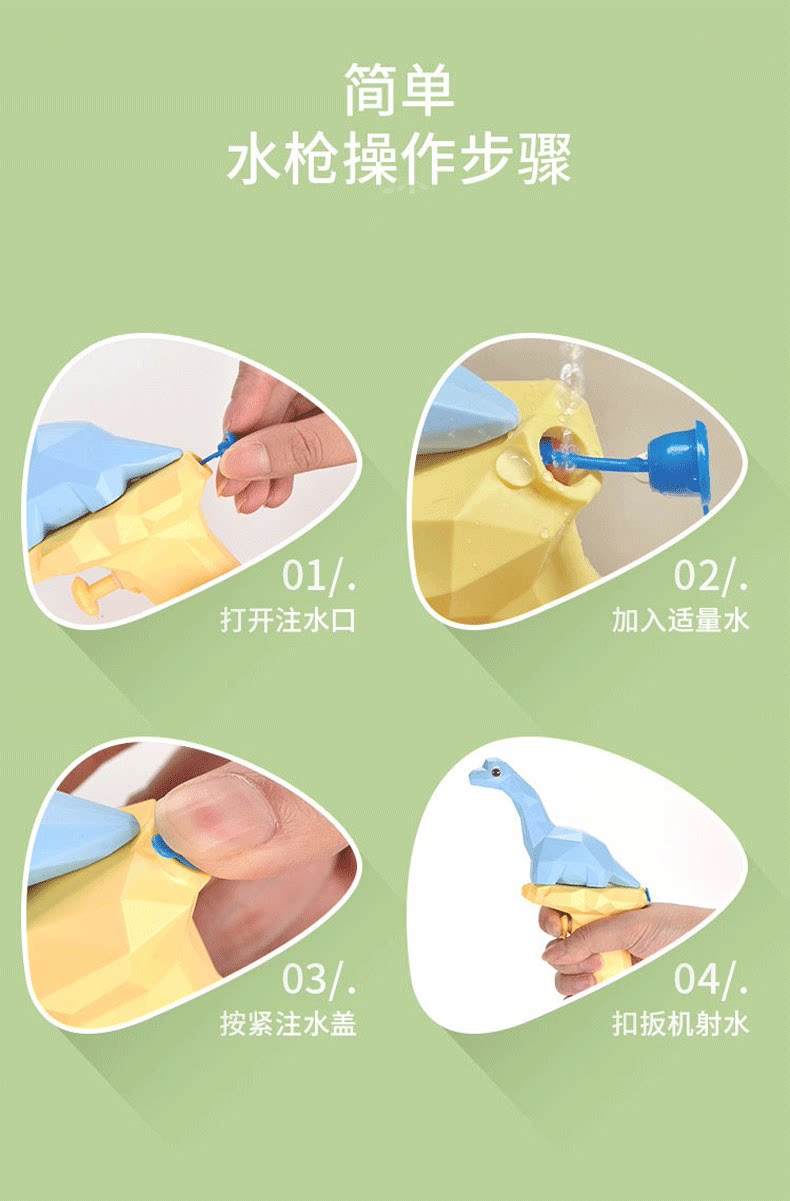 简单
水枪操作步骤

01/.
打开注水口

02/.
加入适量水

03/.
按紧注水盖

04/.
扣扳机射水