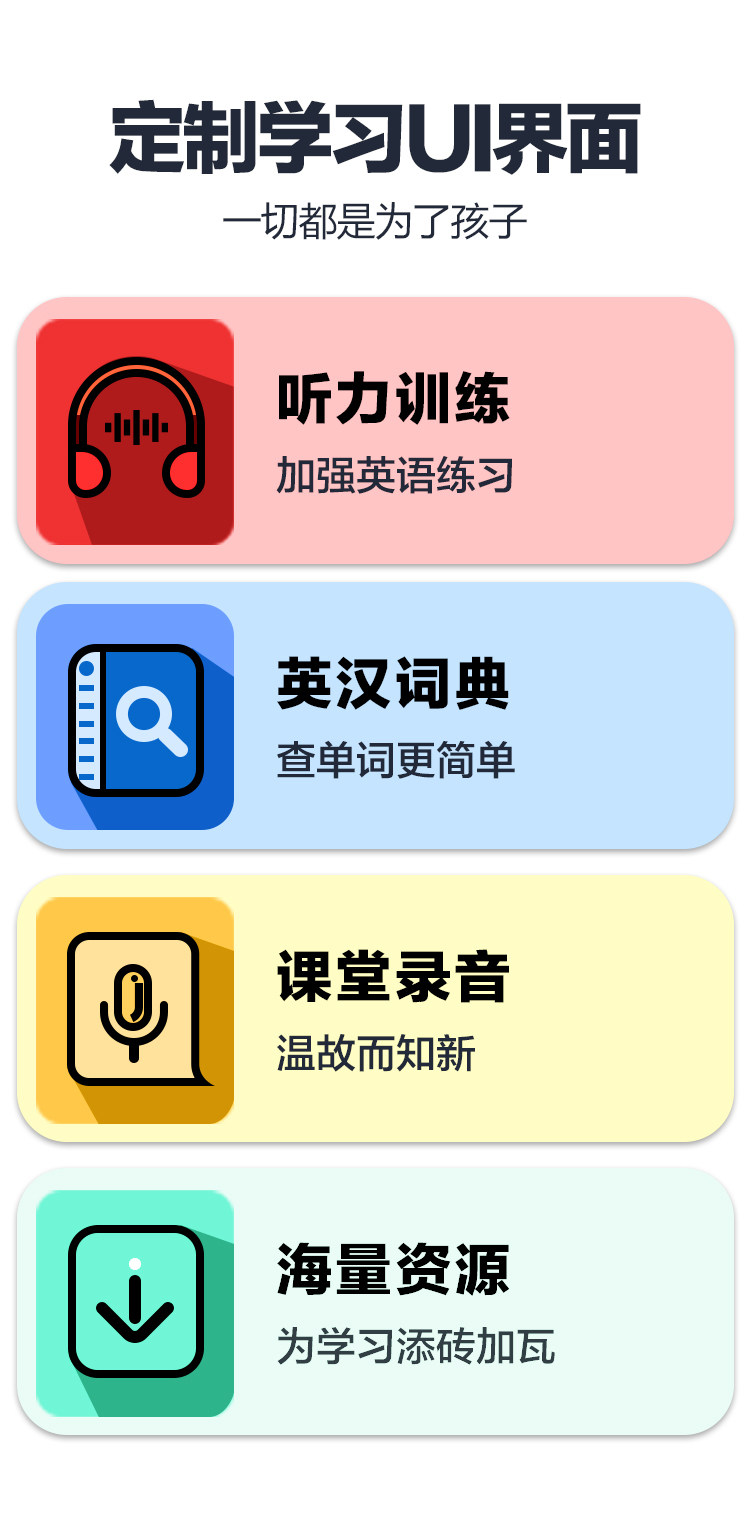 定制学习UI界面

一切都是为了孩子

听力训练

加强英语练习

英汉词典

查单词更简单

课堂录音

温故而知新

海量资源

为学习添砖加瓦