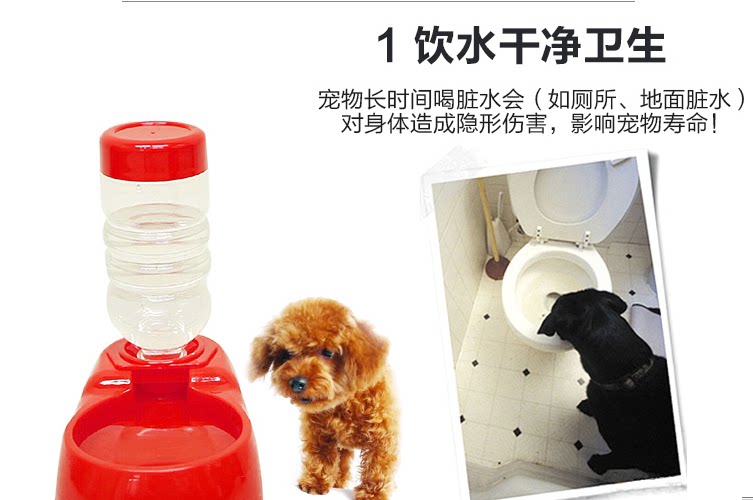 1 饮水干净卫生

宠物长时间喝脏水会（如厕所、地面脏水）对身体造成隐形伤害，影响宠物寿命！