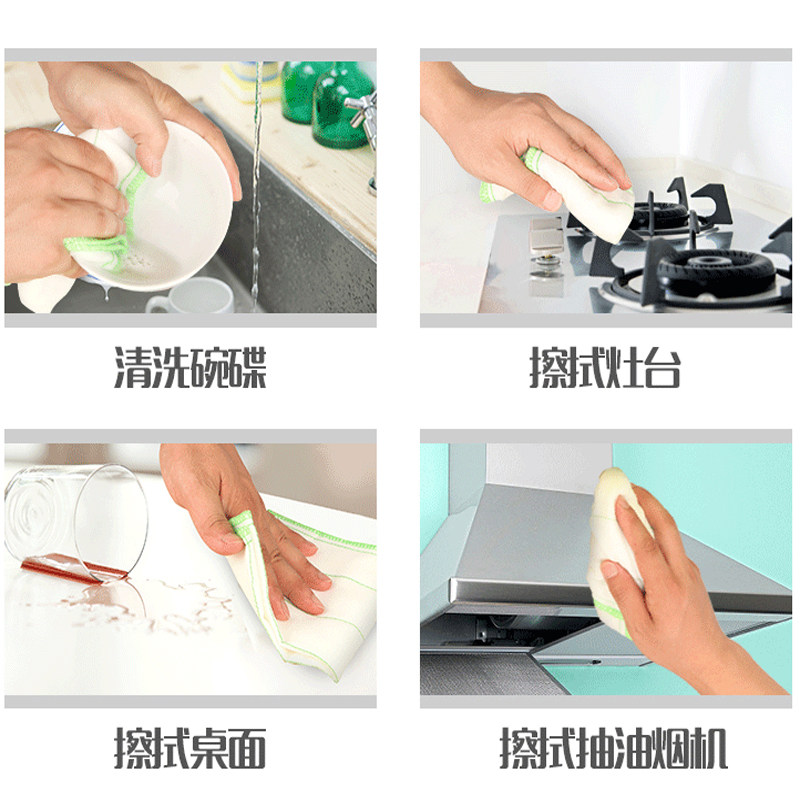 清洗碗碟

擦拭灶台

擦拭桌面

擦拭抽油烟机