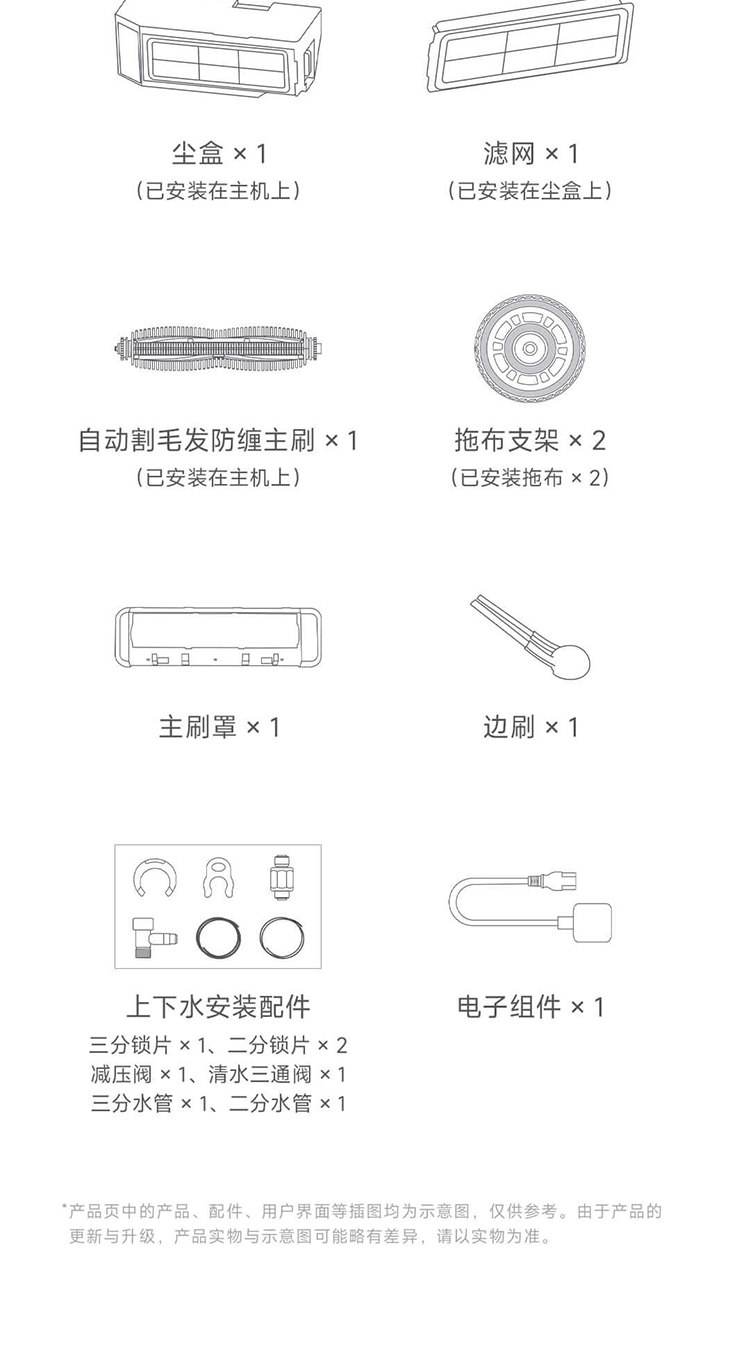 尘盒 × 1
（已安装在主机上）

滤网 × 1
（已安装在尘盒上）

自动割毛发防缠主刷 × 1
（已安装在主机上）

拖布支架 × 2
（已安装拖布 × 2）

主刷罩 × 1

边刷 × 1

上下水安装配件
三分锁片 × 1、二分锁片 × 2
减压阀 × 1、清水三通阀 × 1
三分水管 × 1、二分水管 × 1

电子组件 × 1

*产品页中的产品、配件、用户界面等插图均为示意图，仅供参考。由于产品的更新与升级，产品实物与示意图可能略有差异，请以实物为准。