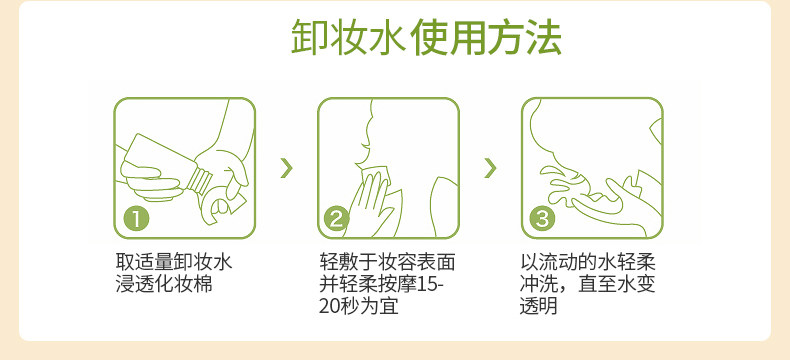 卸妆水使用方法

1

取适量卸妆水浸透化妆棉

2

轻敷于妆容表面并轻柔按摩15-20秒为宜

3

以流动的水轻柔冲洗，直至水变透明