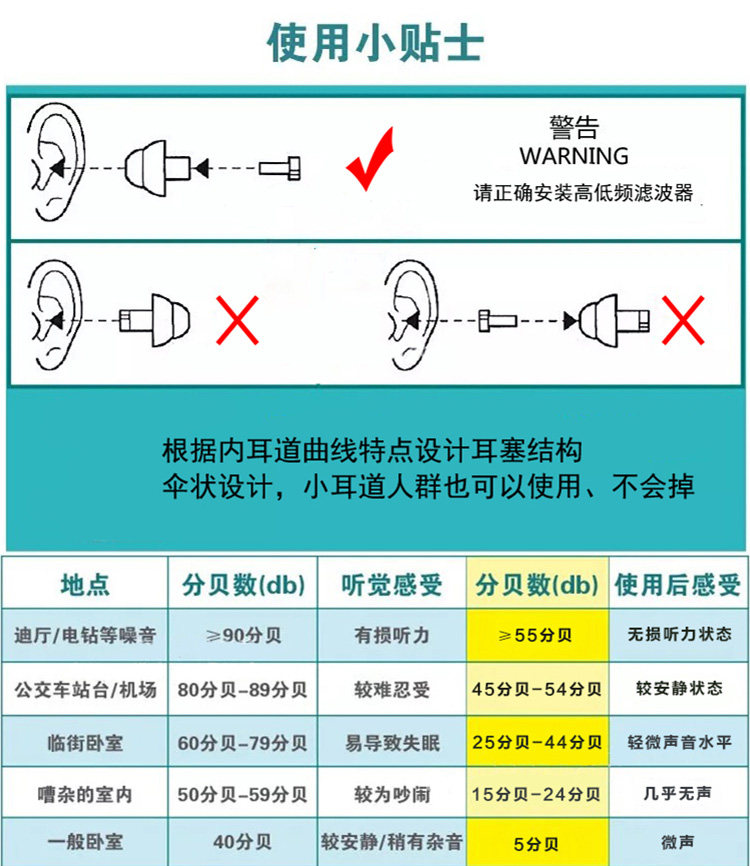 使用小贴士

警告
WARNING
请正确安装高低频滤波器

根据内耳道曲线特点设计耳塞结构
伞状设计，小耳道人群也可以使用、不会掉

| 地点 | 分贝数(db) | 听觉感受 | 分贝数(db) | 使用后感受 |
|---|---|---|---|---|
| 迪厅/电钻等噪音 | ≥90分贝 | 有损听力 | ≥55分贝 | 无损听力状态 |
| 公交车站台/机场 | 80分贝-89分贝 | 较难忍受 | 45分贝-54分贝 | 较安静状态 |
| 临街卧室 | 60分贝-79分贝 | 易导致失眠 | 25分贝-44分贝 | 轻微声音水平 |
| 嘈杂的室内 | 50分贝-59分贝 | 较为吵闹 | 15分贝-24分贝 | 几乎无声 |
| 一般卧室 | 40分贝 | 较安静/稍有杂音 | 5分贝 | 微声 |