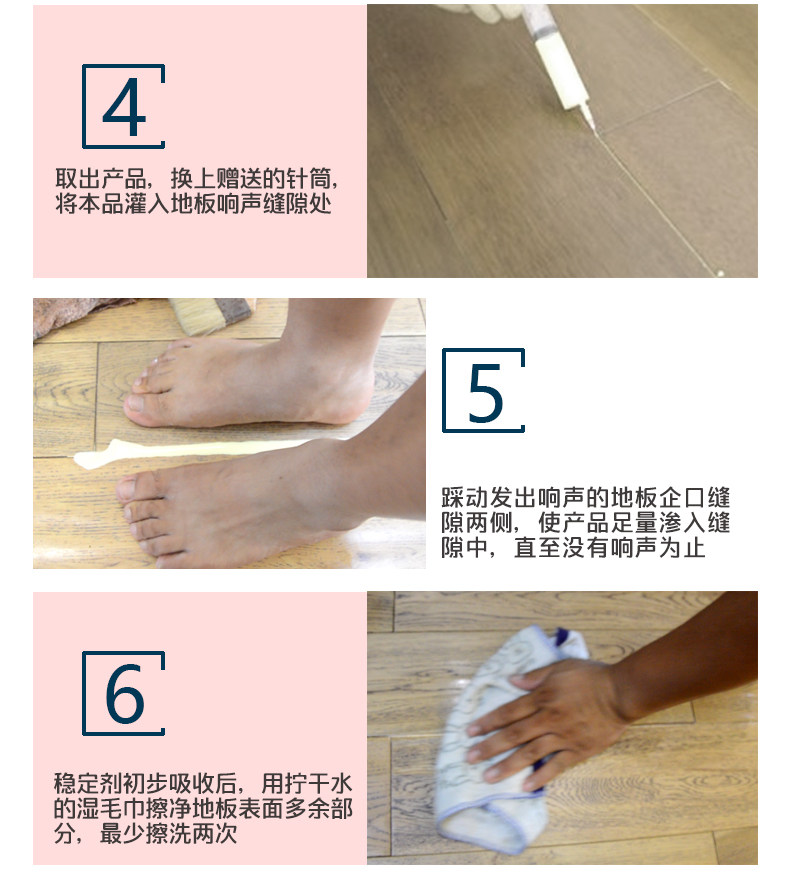 4

取出产品，换上赠送的针筒，将本品灌入地板响声缝隙处

5

踩动发出响声的地板企口缝隙两侧，使产品足量渗入缝隙中，直至没有响声为止

6

稳定剂初步吸收后，用拧干水的湿毛巾擦净地板表面多余部分，最少擦洗两次