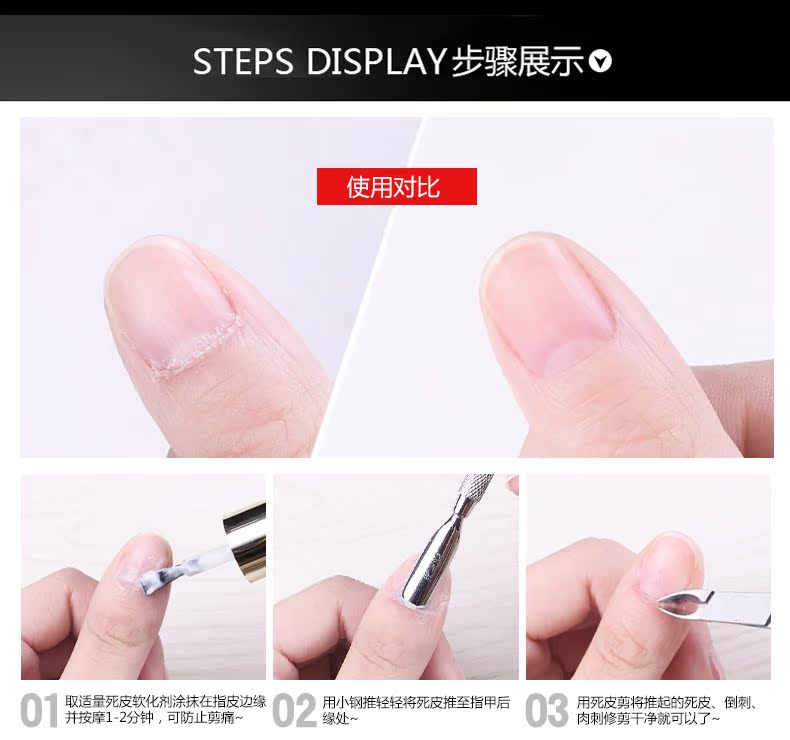 STEPS DISPLAY 步骤展示

使用对比

01 取适量死皮软化剂涂抹在指皮边缘并按摩1-2分钟，可防止剪痛~

02 用小钢推轻轻将死皮推至指甲后缘处~

03 用死皮剪将推起的死皮、倒刺、肉刺修剪干净就可以了~