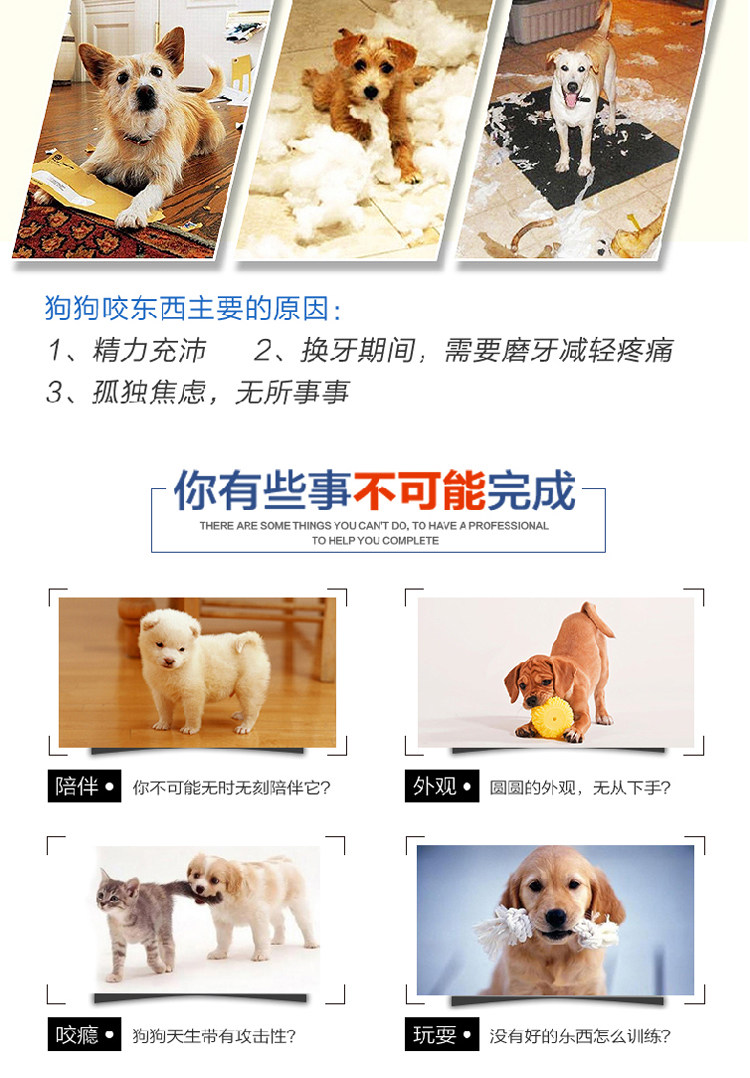 狗狗咬东西主要的原因：

1、精力充沛　　2、换牙期间，需要磨牙减轻疼痛

3、孤独焦虑，无所事事

你有些事不可能完成

THERE ARE SOME THINGS YOU CAN'T DO, TO HAVE A PROFESSIONAL TO HELP YOU COMPLETE

陪伴 • 你不可能无时无刻陪伴它？

外观 • 圆圆的外观，无从下手？

咬瘾 • 狗狗天生带有攻击性？

玩耍 • 没有好的东西怎么训练？