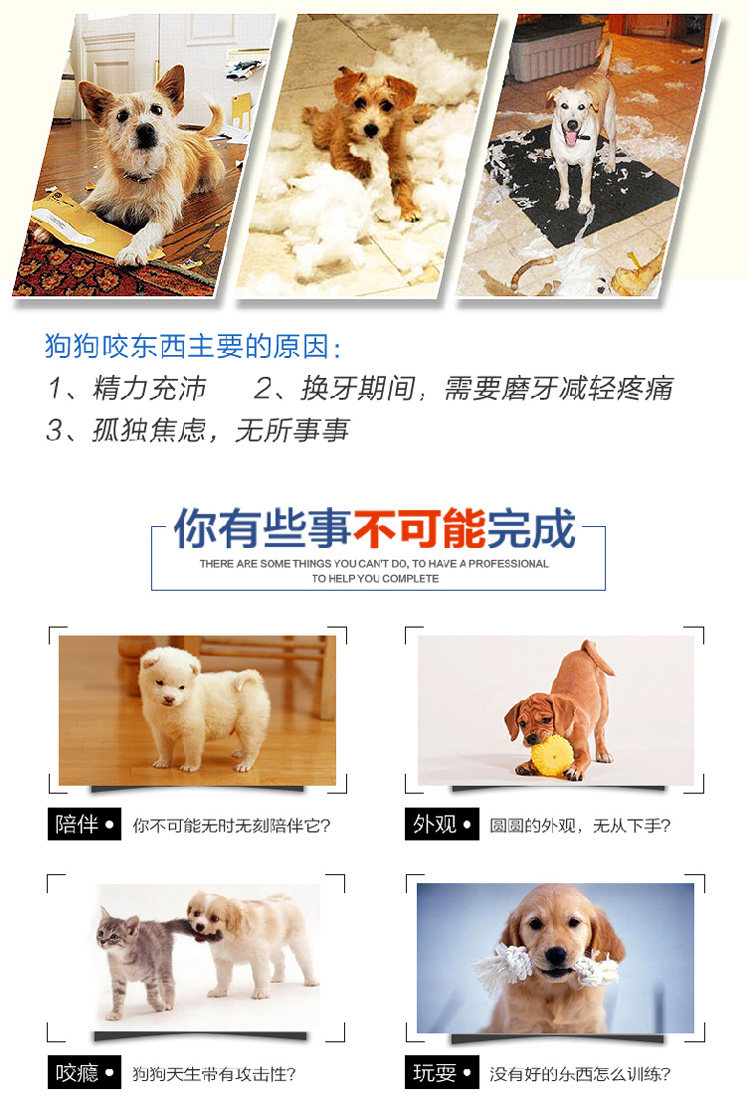 狗狗咬东西主要的原因：

1、精力充沛　2、换牙期间，需要磨牙减轻疼痛

3、孤独焦虑，无所事事

你有些事不可能完成

THERE ARE SOME THINGS YOU CAN'T DO, TO HAVE A PROFESSIONAL TO HELP YOU COMPLETE

陪伴 • 你不可能无时无刻陪伴它？

外观 • 圆圆的外观，无从下手？

咬瘾 • 狗狗天生带有攻击性？

玩耍 • 没有好的东西怎么训练？