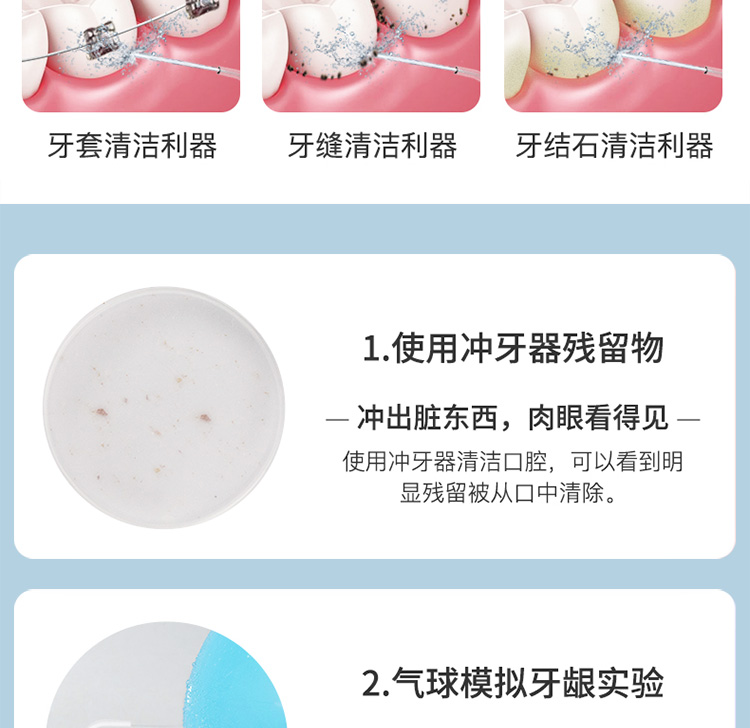 牙套清洁利器

牙缝清洁利器

牙结石清洁利器

1.使用冲牙器残留物

— 冲出脏东西，肉眼看得见 —

使用冲牙器清洁口腔，可以看到明显残留被从口中清除。

2.气球模拟牙龈实验