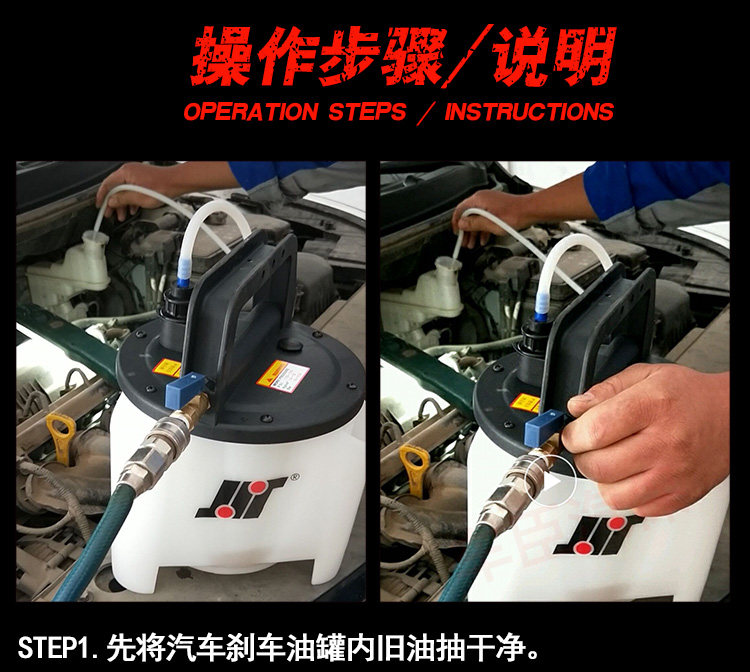 操作步骤/说明

OPERATION STEPS / INSTRUCTIONS

STEP1. 先将汽车刹车油罐内旧油抽干净。