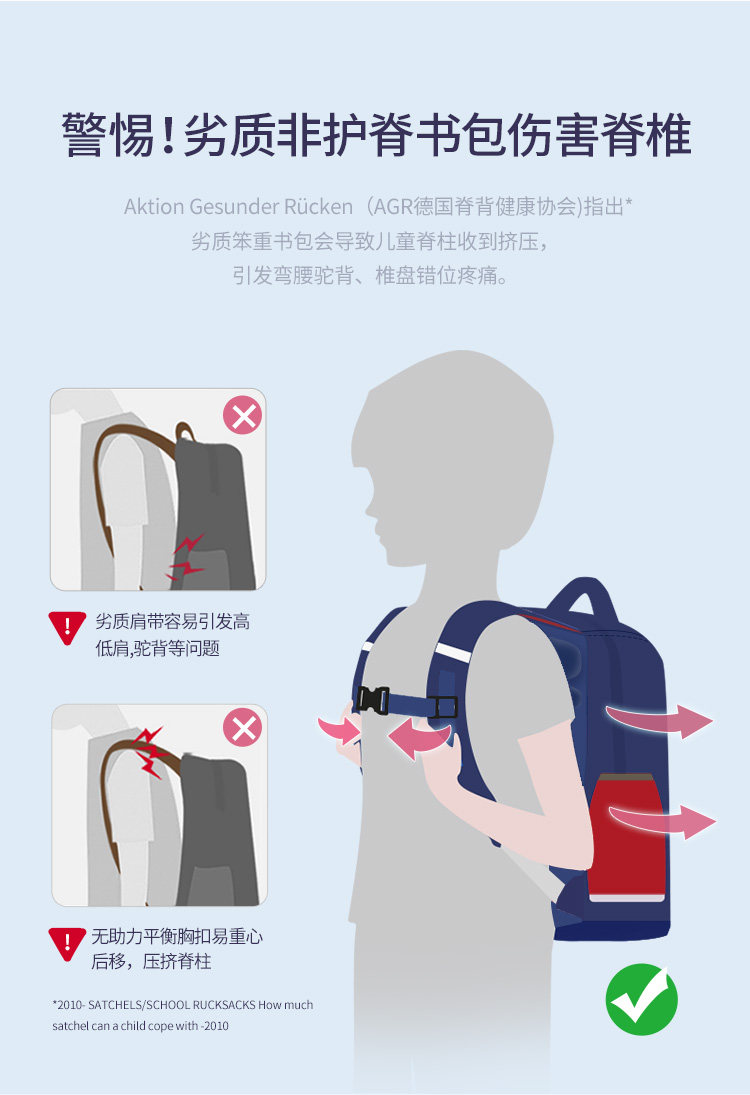 警惕!劣质非护脊书包伤害脊椎

Aktion Gesunder Rücken（AGR德国脊背健康协会)指出*
劣质笨重书包会导致儿童脊柱收到挤压，
引发弯腰驼背、椎盘错位疼痛。

劣质肩带容易引发高低肩,驼背等问题

无助力平衡胸扣易重心后移，压挤脊柱

*2010- SATCHELS/SCHOOL RUCKSACKS How much satchel can a child cope with -2010