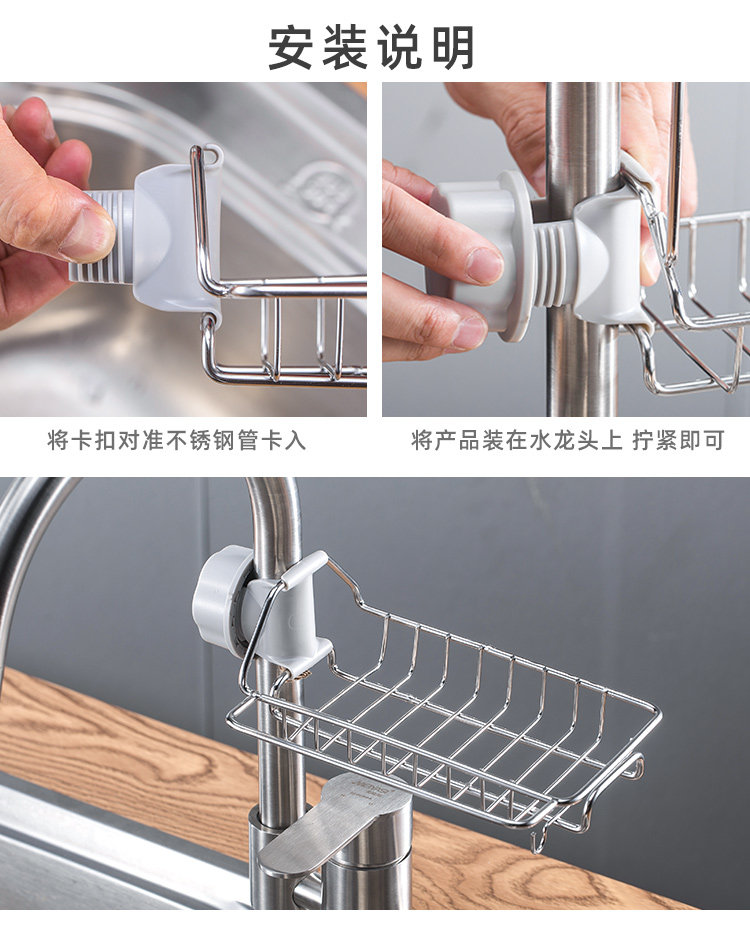 安装说明

将卡扣对准不锈钢管卡入

将产品装在水龙头上 拧紧即可