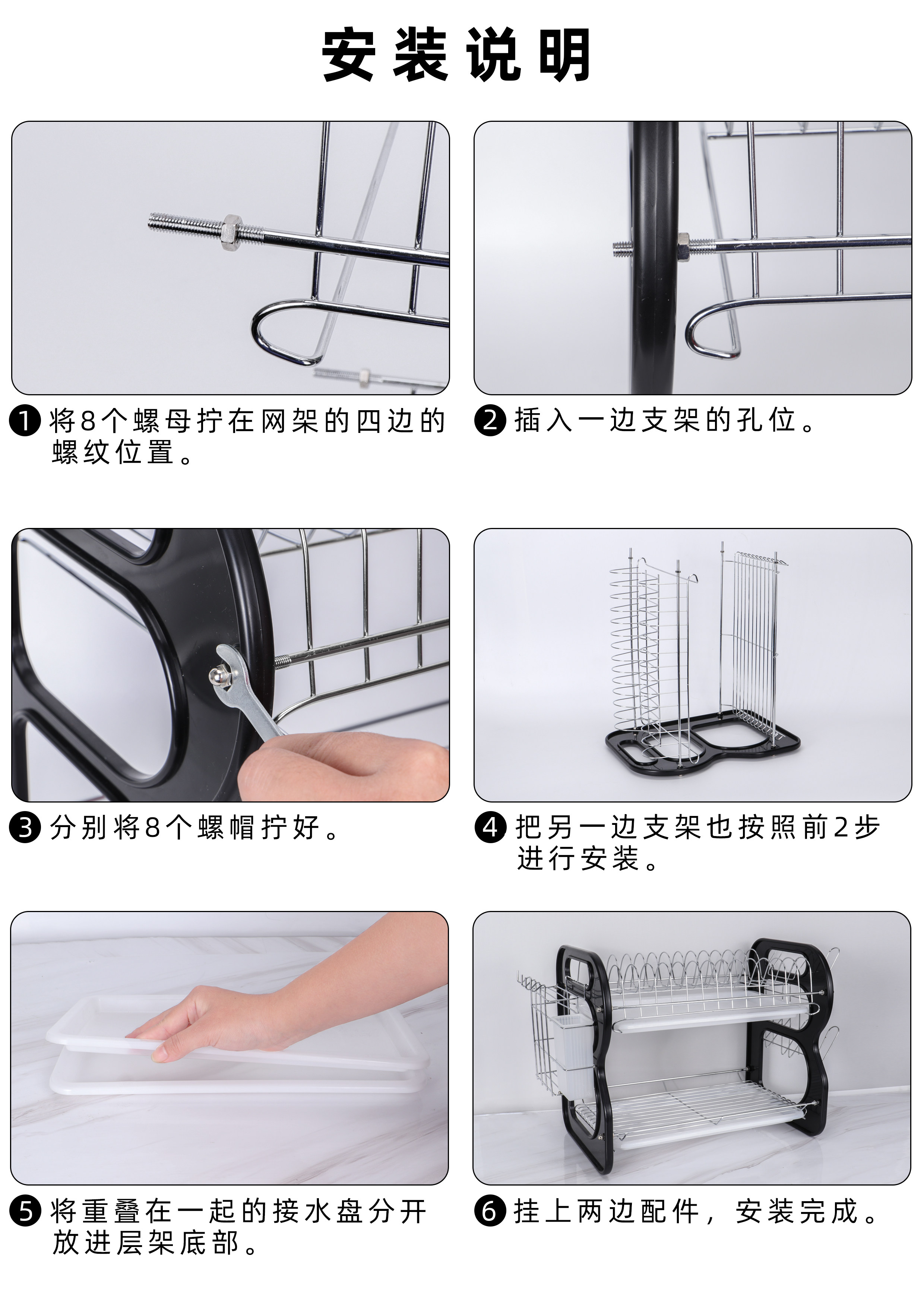 安装说明

❶ 将8个螺母拧在网架的四边的螺纹位置。

❷ 插入一边支架的孔位。

❸ 分别将8个螺帽拧好。

❹ 把另一边支架也按照前2步进行安装。

❺ 将重叠在一起的接水盘分开放进层架底部。

❻ 挂上两边配件，安装完成。