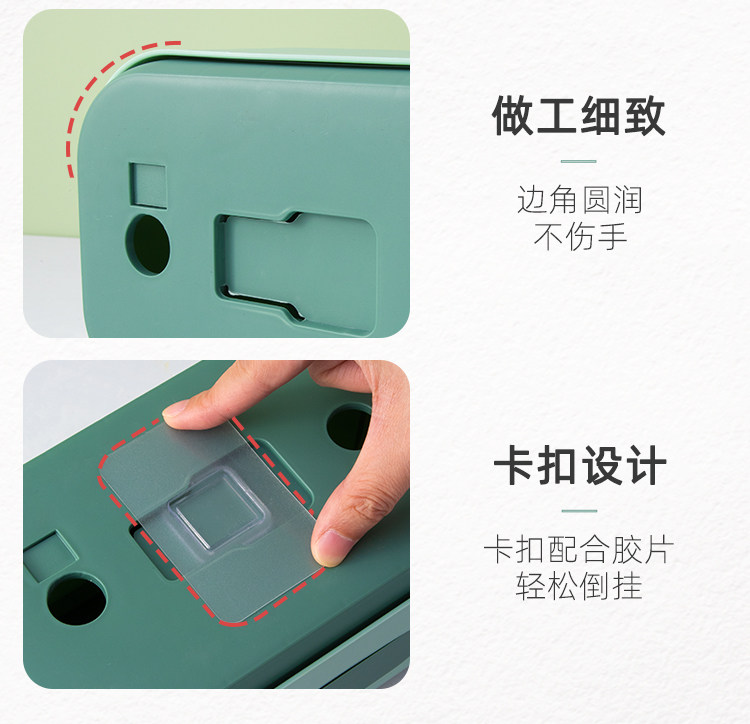 做工细致

边角圆润
不伤手

卡扣设计

卡扣配合胶片
轻松倒挂