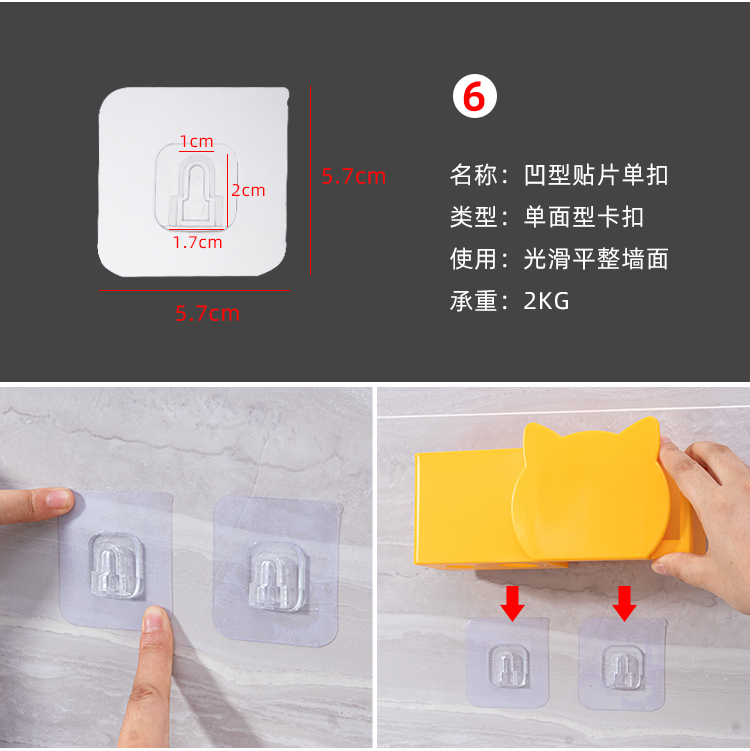 1cm
2cm
1.7cm
5.7cm
5.7cm

6

名称：凹型贴片单扣
类型：单面型卡扣
使用：光滑平整墙面
承重：2KG