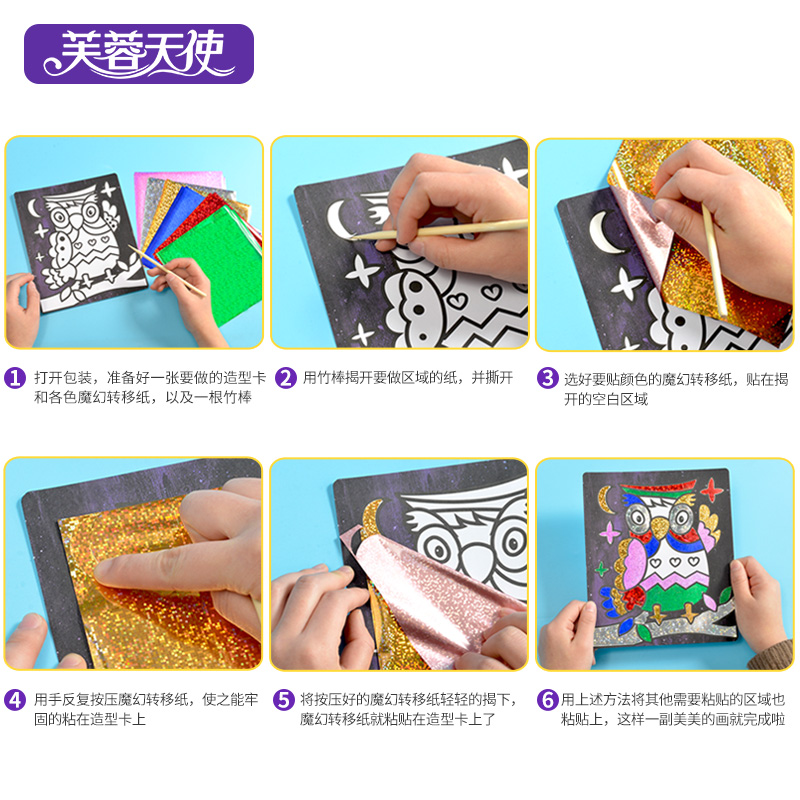 芙蓉天使

1 打开包装，准备好一张要做的造型卡和各色魔幻转移纸，以及一根竹棒

2 用竹棒揭开要做区域的纸，并撕开

3 选好要贴颜色的魔幻转移纸，贴在揭开的空白区域

4 用手反复按压魔幻转移纸，使之能牢固的粘在造型卡上

5 将按压好的魔幻转移纸轻轻的揭下，魔幻转移纸就粘贴在造型卡上了

6 用上述方法将其他需要粘贴的区域也粘贴上，这样一副美美的画就完成啦