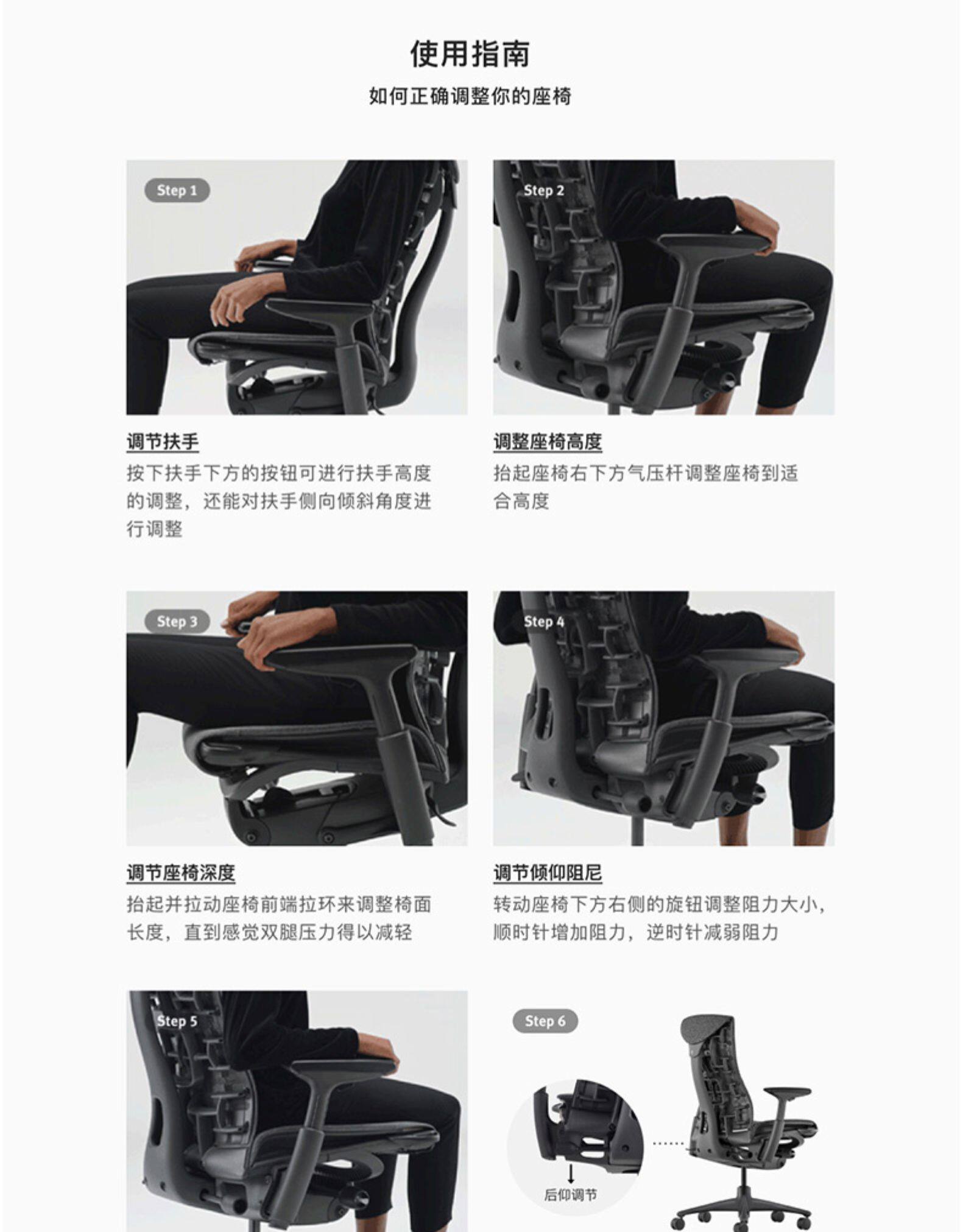 使用指南

如何正确调整你的座椅

Step 1

调节扶手

按下扶手下方的按钮可进行扶手高度的调整，还能对扶手侧向倾斜角度进行调整

Step 2

调整座椅高度

抬起座椅右下方气压杆调整座椅到适合高度

Step 3

调节座椅深度

抬起并拉动座椅前端拉环来调整椅面长度，直到感觉双腿压力得以减轻

Step 4

调节倾仰阻尼

转动座椅下方右侧的旋钮调整阻力大小，顺时针增加阻力，逆时针减弱阻力

Step 5

Step 6

后仰调节