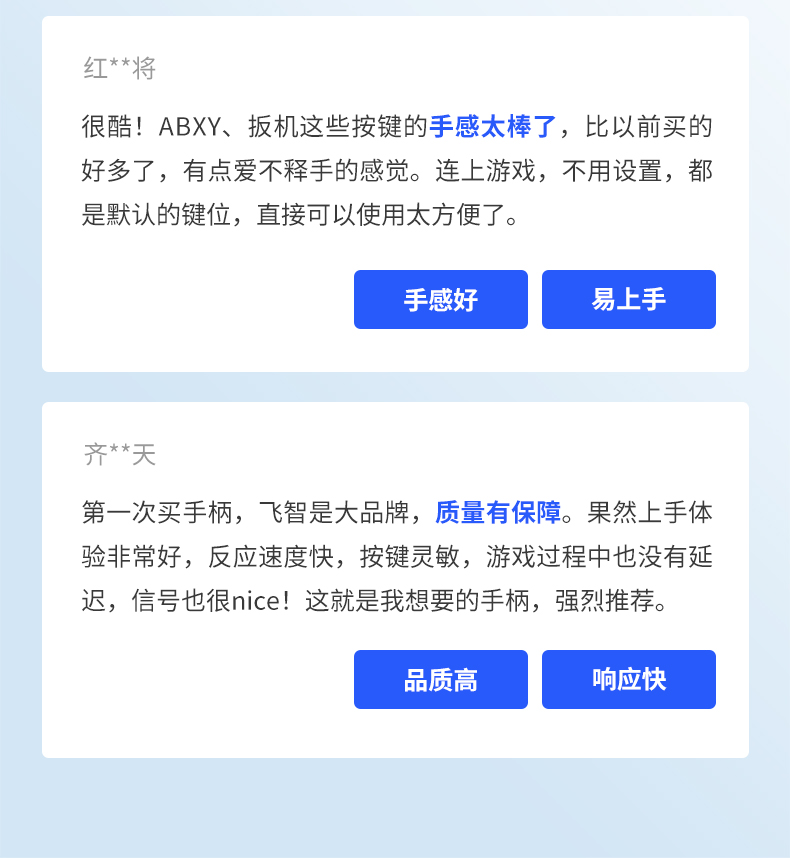 红**将

很酷！ABXY、扳机这些按键的手感太棒了，比以前买的好多了，有点爱不释手的感觉。连上游戏，不用设置，都是默认的键位，直接可以使用太方便了。

手感好 易上手

齐**天

第一次买手柄，飞智是大品牌，质量有保障。果然上手体验非常好，反应速度快，按键灵敏，游戏过程中也没有延迟，信号也很nice！这就是我想要的手柄，强烈推荐。

品质高 响应快