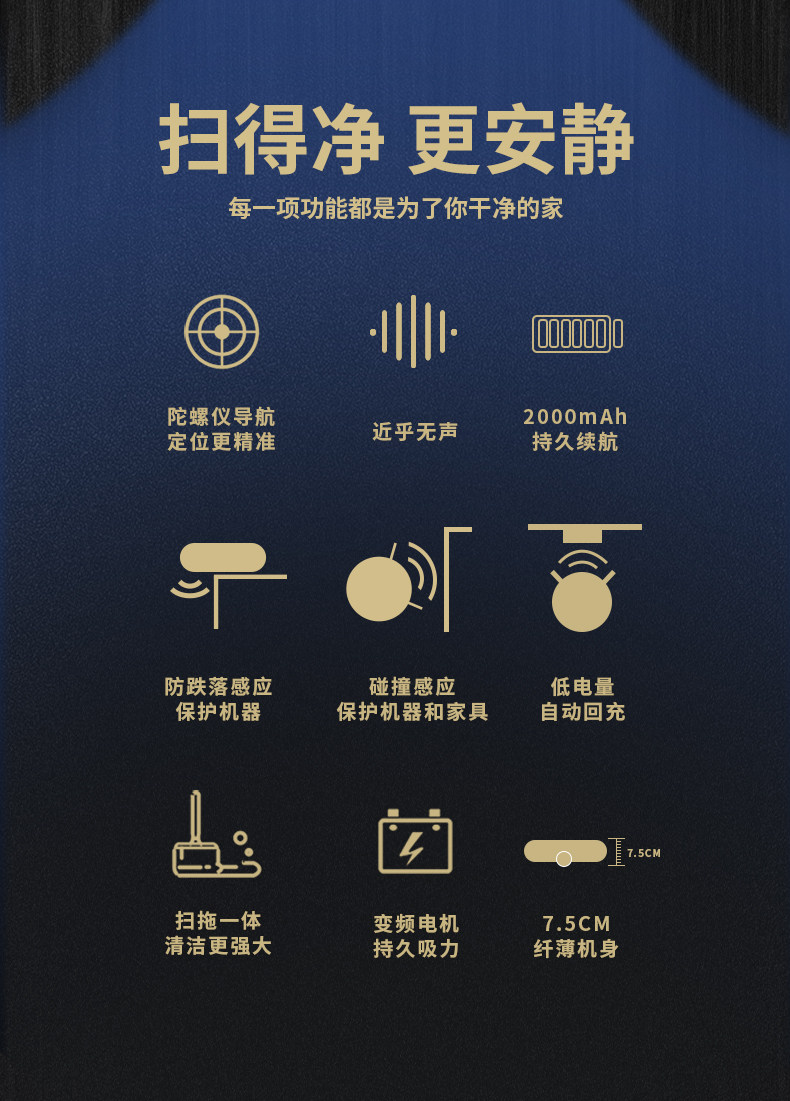 扫得净 更安静

每一项功能都是为了你干净的家

陀螺仪导航
定位更精准

近乎无声

2000mAh
持久续航

防跌落感应
保护机器

碰撞感应
保护机器和家具

低电量
自动回充

扫拖一体
清洁更强大

变频电机
持久吸力

7.5CM

7.5CM
纤薄机身