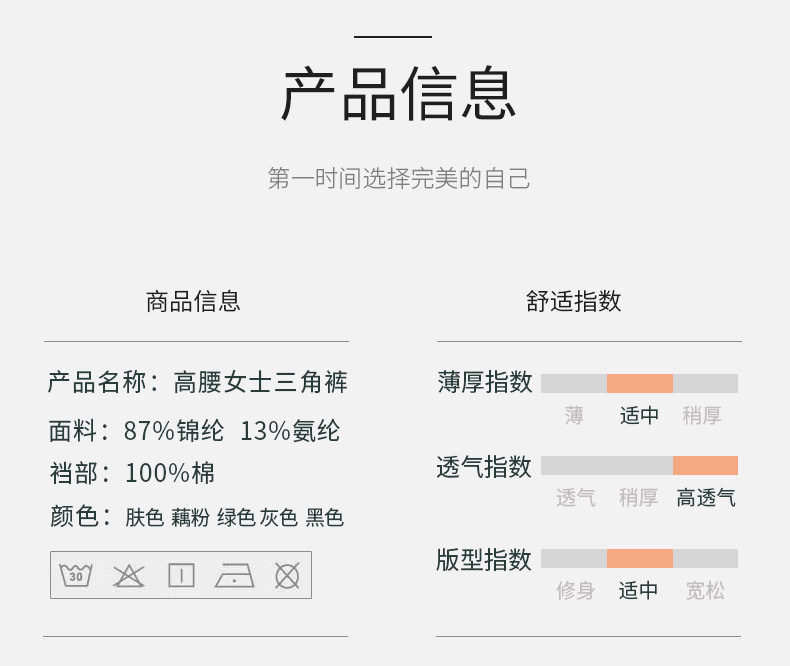 产品信息

第一时间选择完美的自己

商品信息

产品名称：高腰女士三角裤

面料：87%锦纶 13%氨纶

裆部：100%棉

颜色：肤色 藕粉 绿色 灰色 黑色

30

舒适指数

薄厚指数

薄 适中 稍厚

透气指数

透气 稍厚 高透气

版型指数

修身 适中 宽松