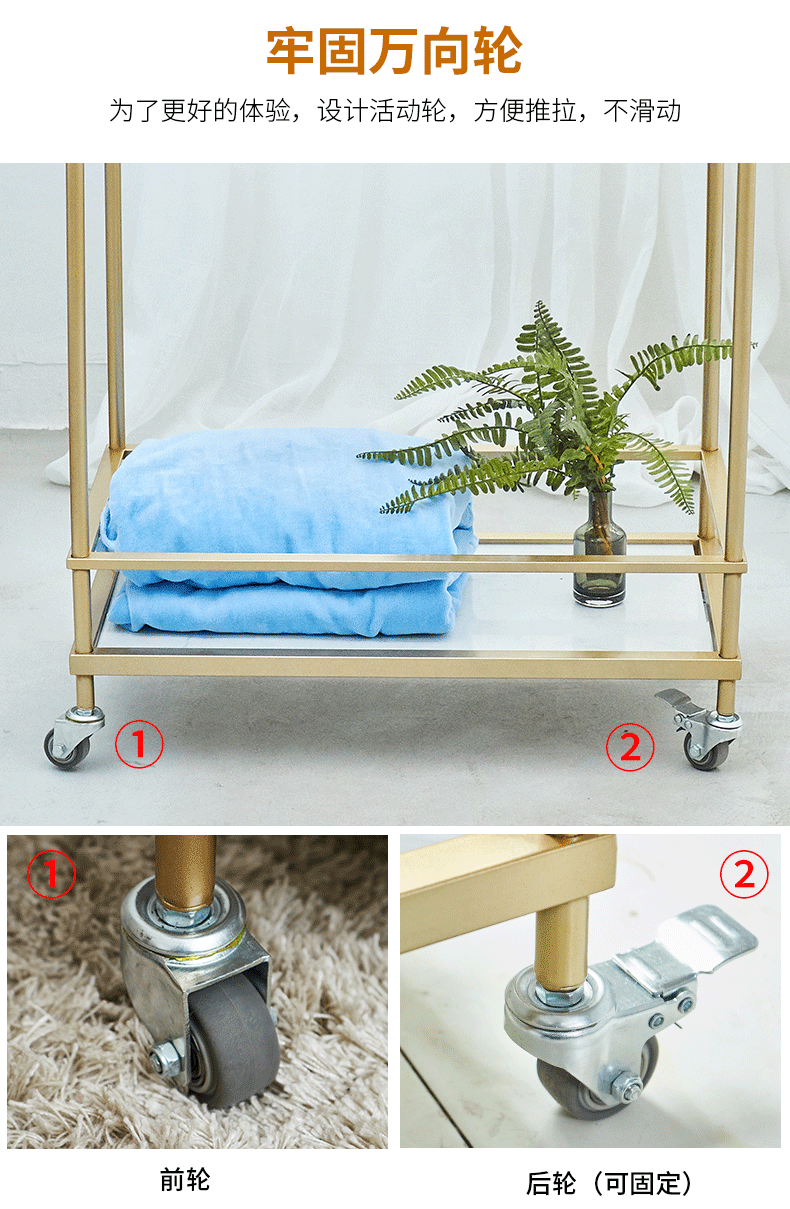 牢固万向轮

为了更好的体验，设计活动轮，方便推拉，不滑动

①

②

①

②

前轮

后轮（可固定）