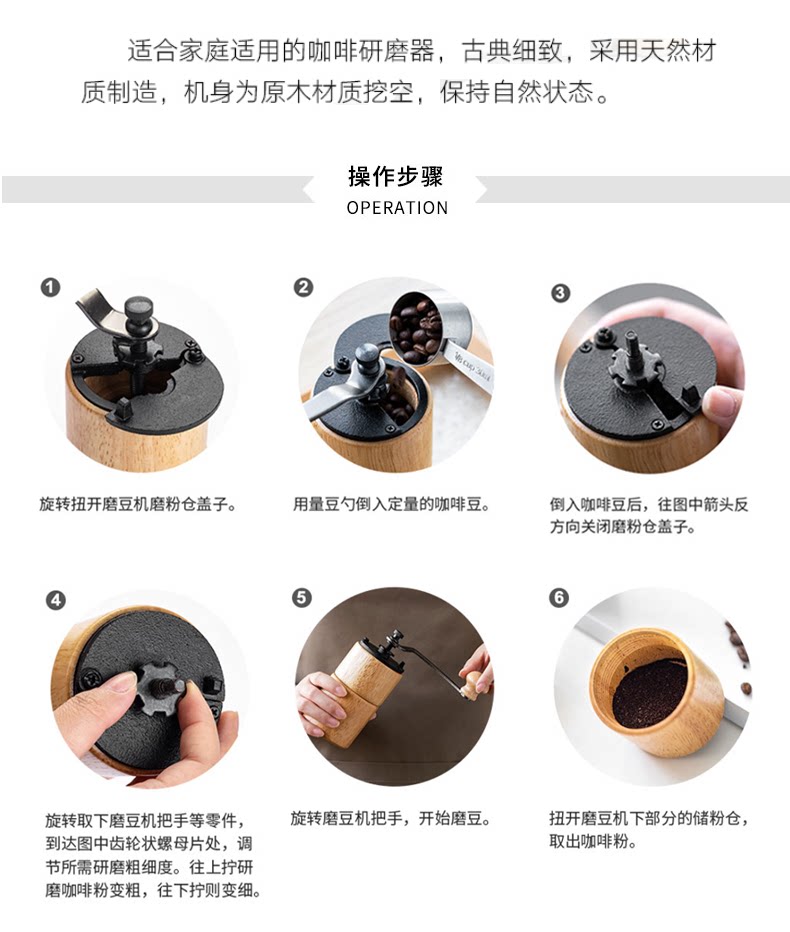 适合家庭适用的咖啡研磨器，古典细致，采用天然材质制造，机身为原木材质挖空，保持自然状态。

操作步骤
OPERATION

1
旋转扭开磨豆机磨粉仓盖子。

2
用量豆勺倒入定量的咖啡豆。

3
倒入咖啡豆后，往图中箭头反方向关闭磨粉仓盖子。

4
旋转取下磨豆机把手等零件，到达图中齿轮状螺母片处，调节所需研磨粗细度。往上拧研磨咖啡粉变粗，往下拧则变细。

5
旋转磨豆机把手，开始磨豆。

6
扭开磨豆机下部分的储粉仓，取出咖啡粉。