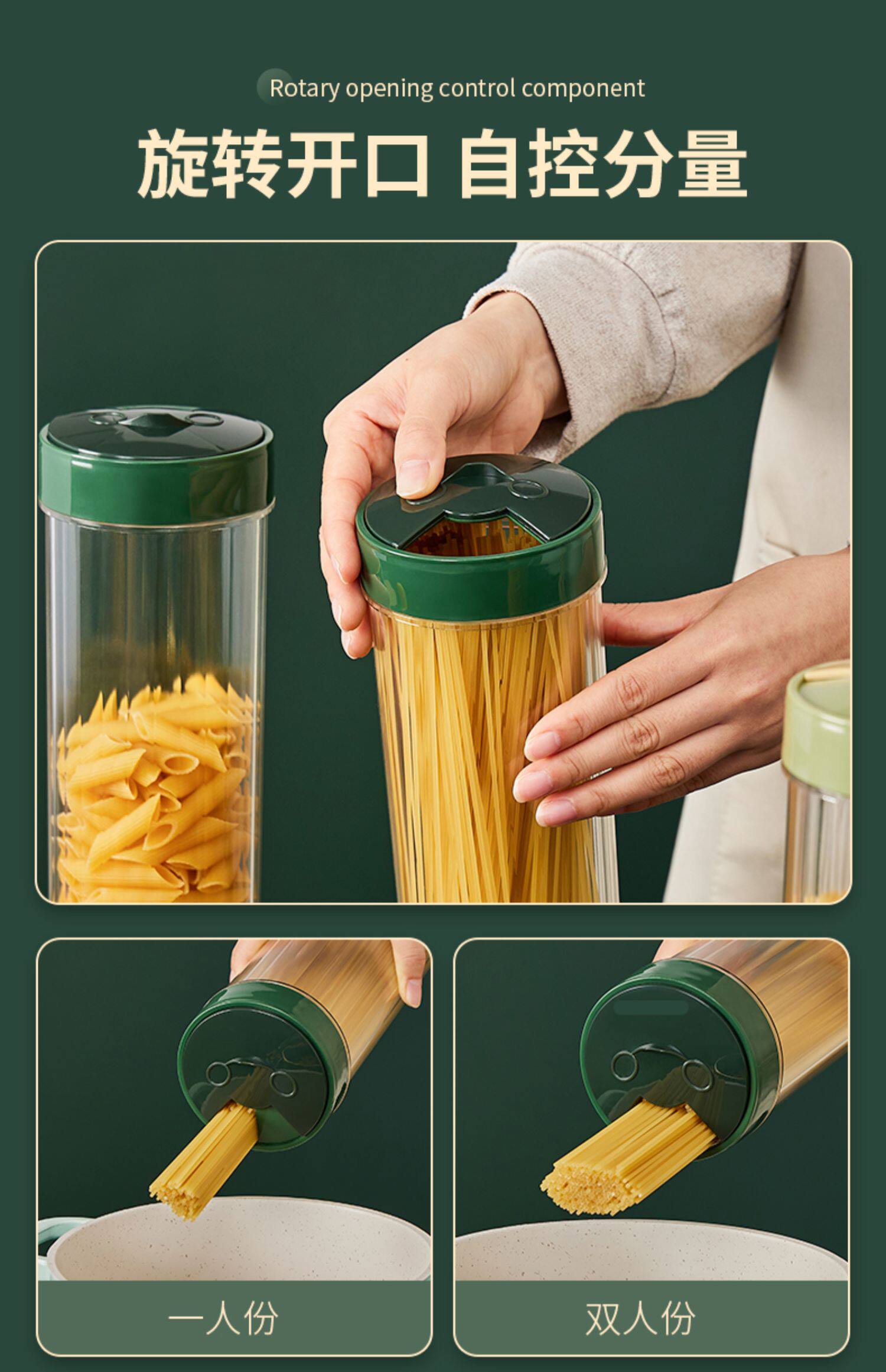 Rotary opening control component

旋转开口 自控分量

一人份

双人份