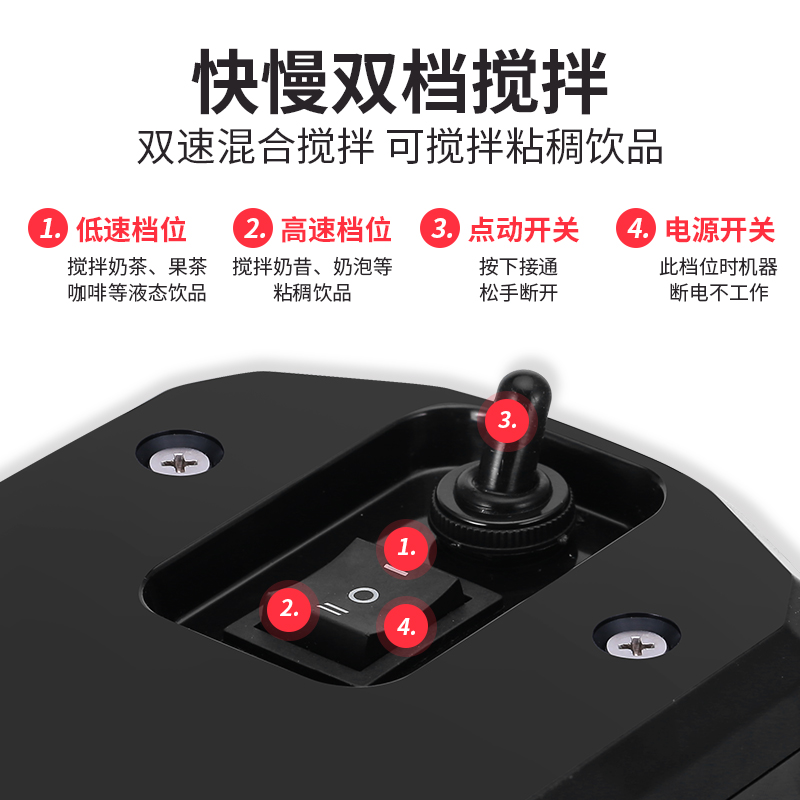 快慢双档搅拌
双速混合搅拌 可搅拌粘稠饮品

1. 低速档位
搅拌奶茶、果茶
咖啡等液态饮品

2. 高速档位
搅拌奶昔、奶泡等
粘稠饮品

3. 点动开关
按下接通
松手断开

4. 电源开关
此档位时机器
断电不工作

3.

1.

2.

4.

I

O

II