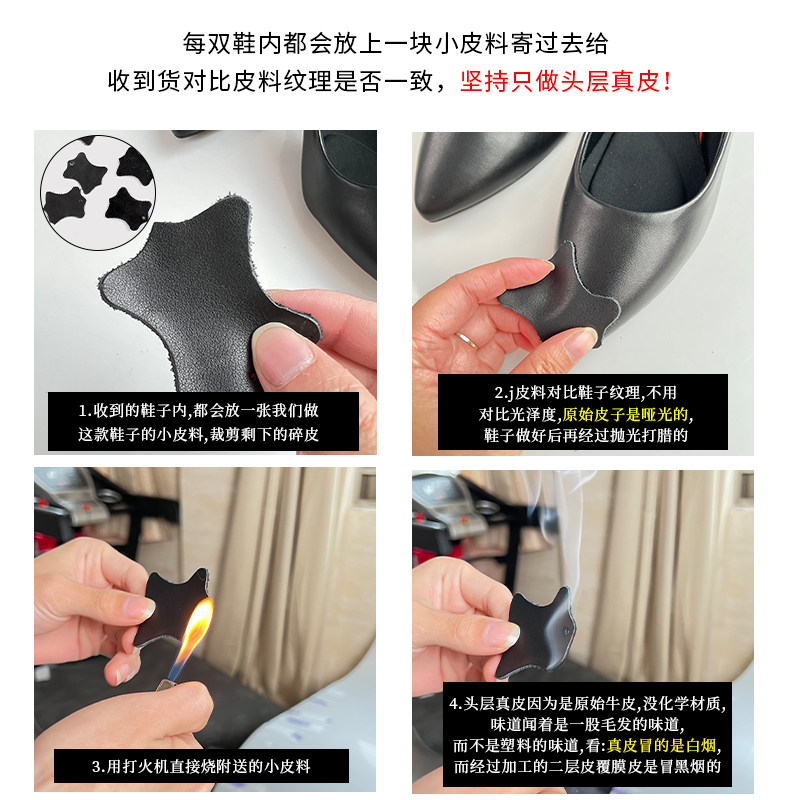 每双鞋内都会放上一块小皮料寄过去给
收到货对比皮料纹理是否一致，坚持只做头层真皮！

1.收到的鞋子内,都会放一张我们做这款鞋子的小皮料,裁剪剩下的碎皮

2.j皮料对比鞋子纹理,不用对比光泽度,原始皮子是哑光的,鞋子做好后再经过抛光打腊的

3.用打火机直接烧附送的小皮料

4.头层真皮因为是原始牛皮,没化学材质,味道闻着是一股毛发的味道,而不是塑料的味道,看:真皮冒的是白烟,而经过加工的二层皮覆膜皮是冒黑烟的