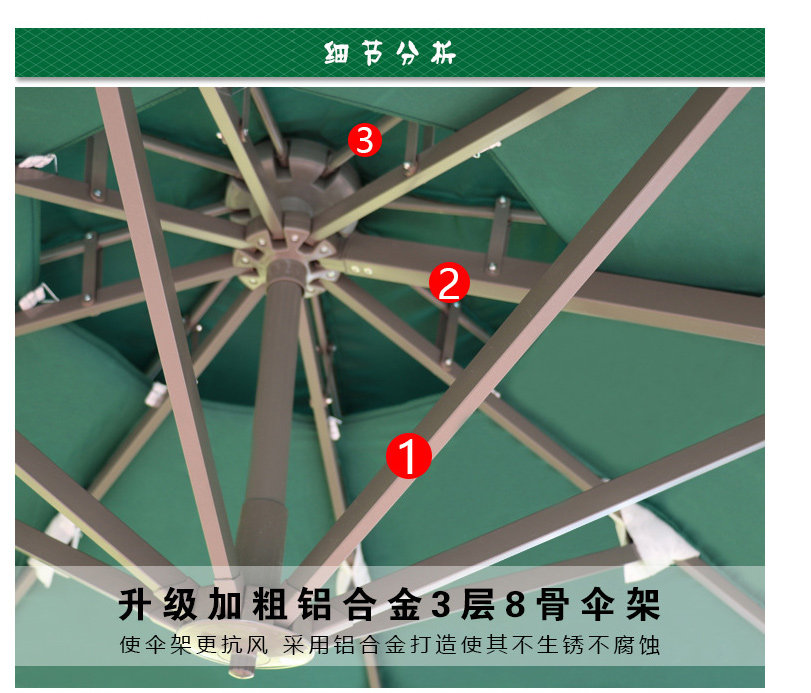 细节分析

3

2

1

升级加粗铝合金3层8骨伞架

使伞架更抗风 采用铝合金打造使其不生锈不腐蚀