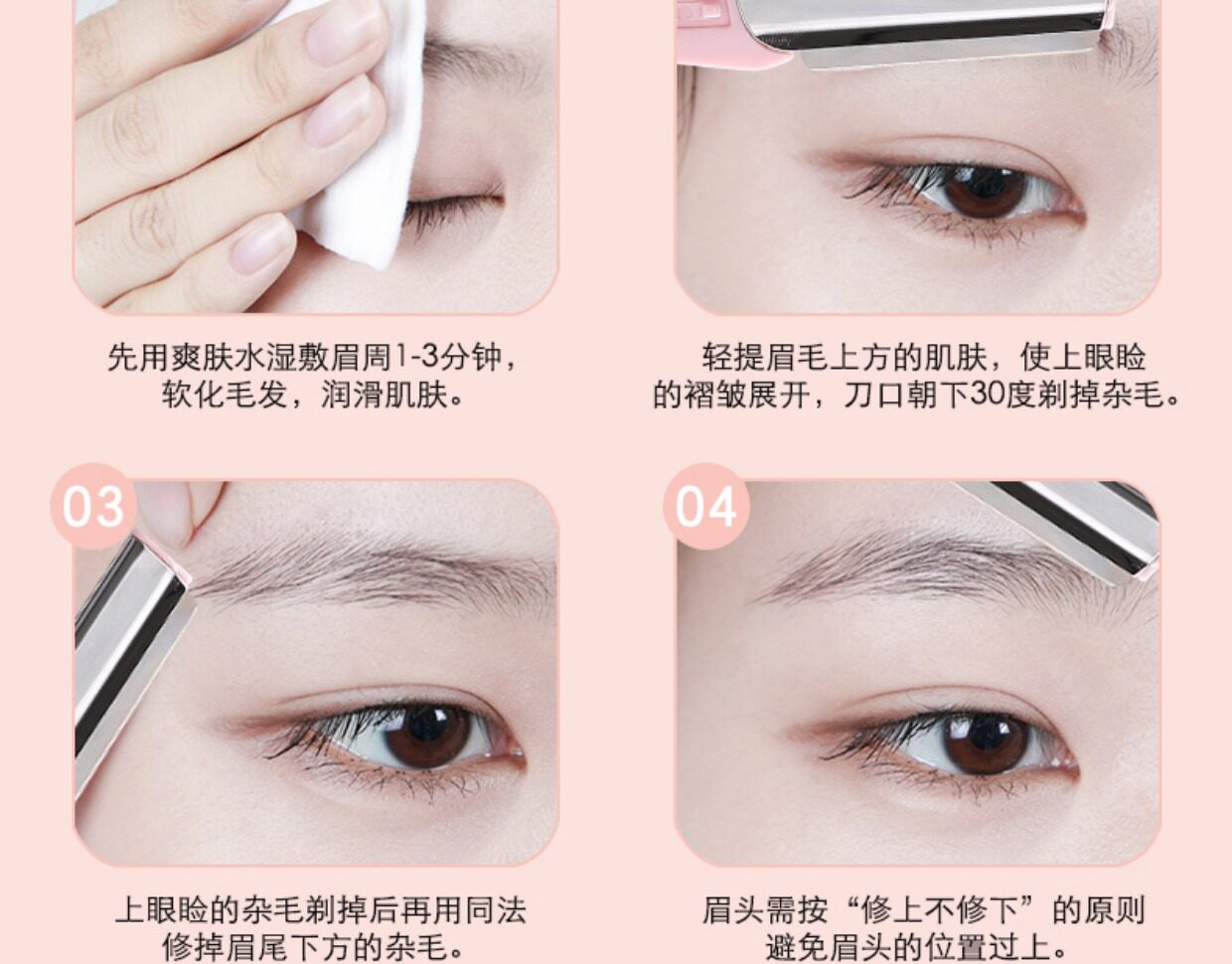 先用爽肤水湿敷眉周1-3分钟，软化毛发，润滑肌肤。

轻提眉毛上方的肌肤，使上眼睑的褶皱展开，刀口朝下30度剃掉杂毛。

03

上眼睑的杂毛剃掉后再用同法修掉眉尾下方的杂毛。

04

眉头需按“修上不修下”的原则避免眉头的位置过上。